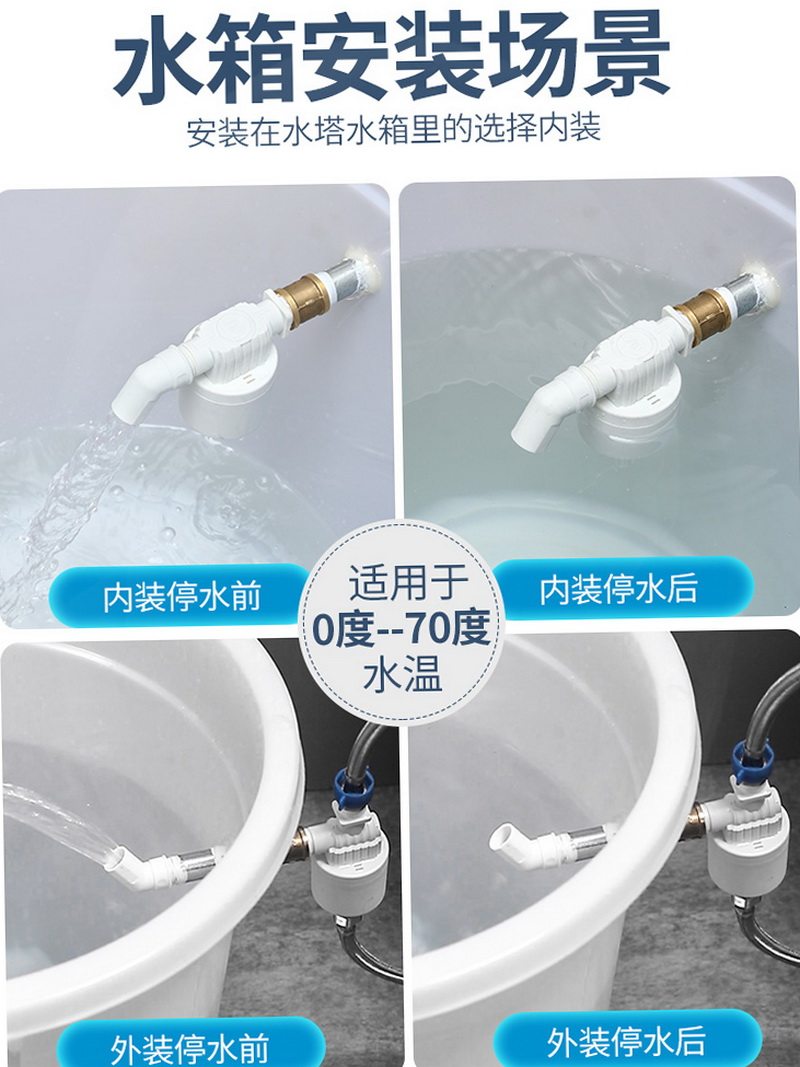 水箱安装场景

安装在水塔水箱里的选择内装

内装停水前

适用于
0度--70度
水温

内装停水后

外装停水前

外装停水后