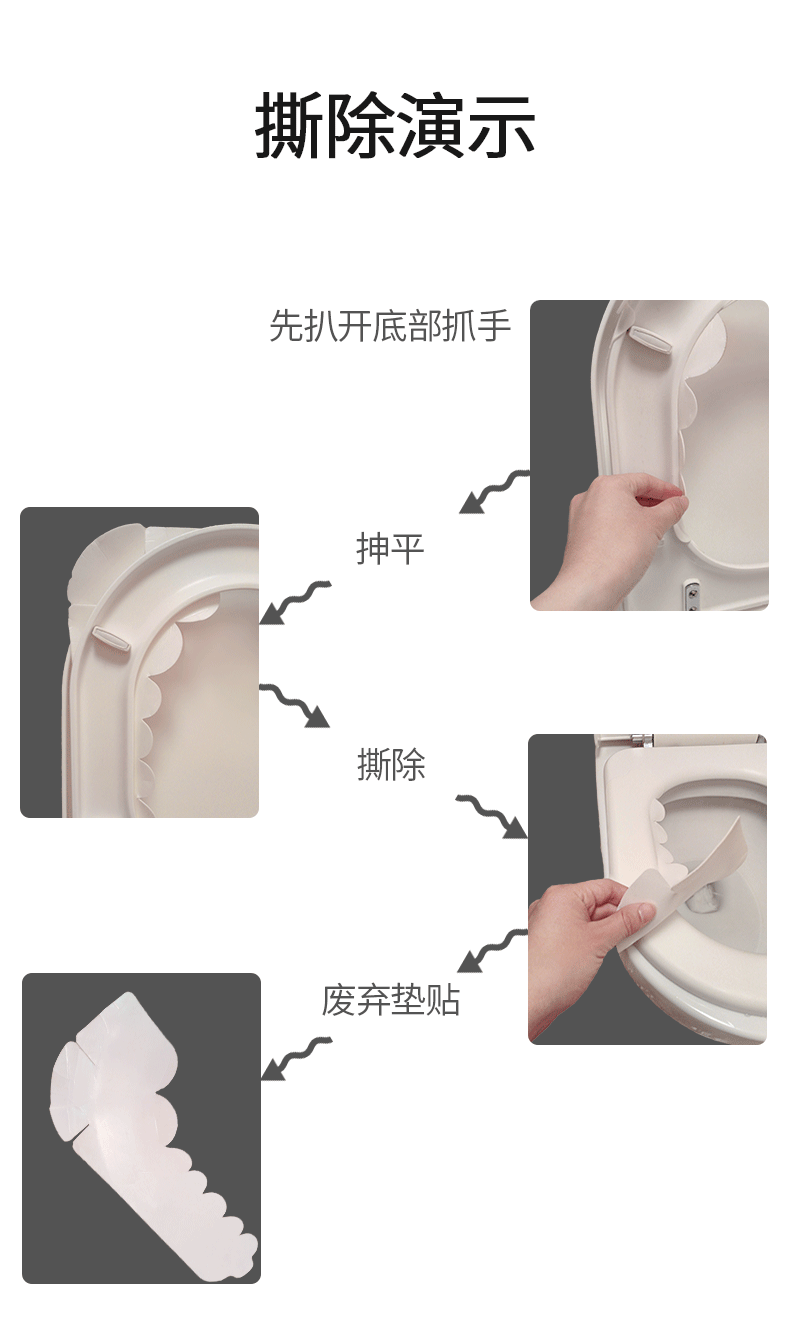 撕除演示

先扒开底部抓手

抻平

撕除

废弃垫贴