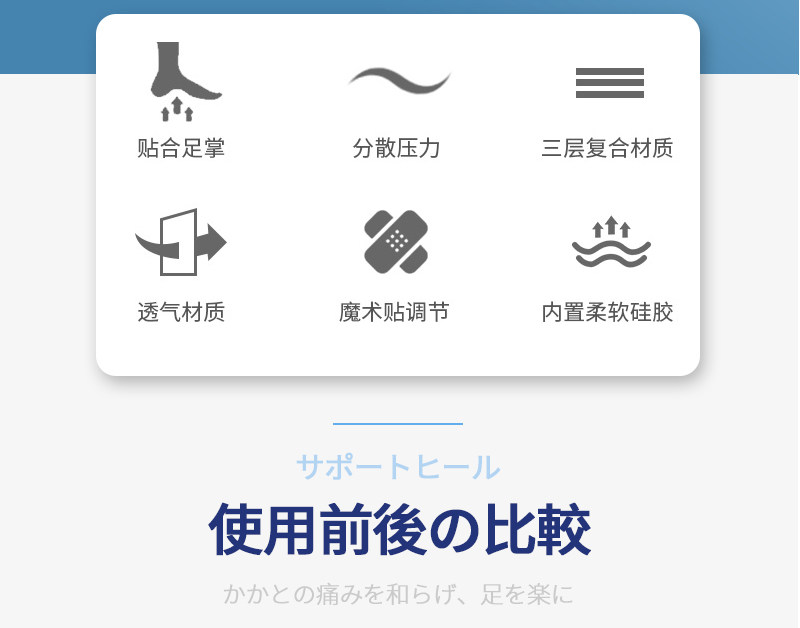 贴合足掌 分散压力 三层复合材质

透气材质 魔术贴调节 内置柔软硅胶

サポートヒール

使用前後の比較

かかとの痛みを和らげ、足を楽に