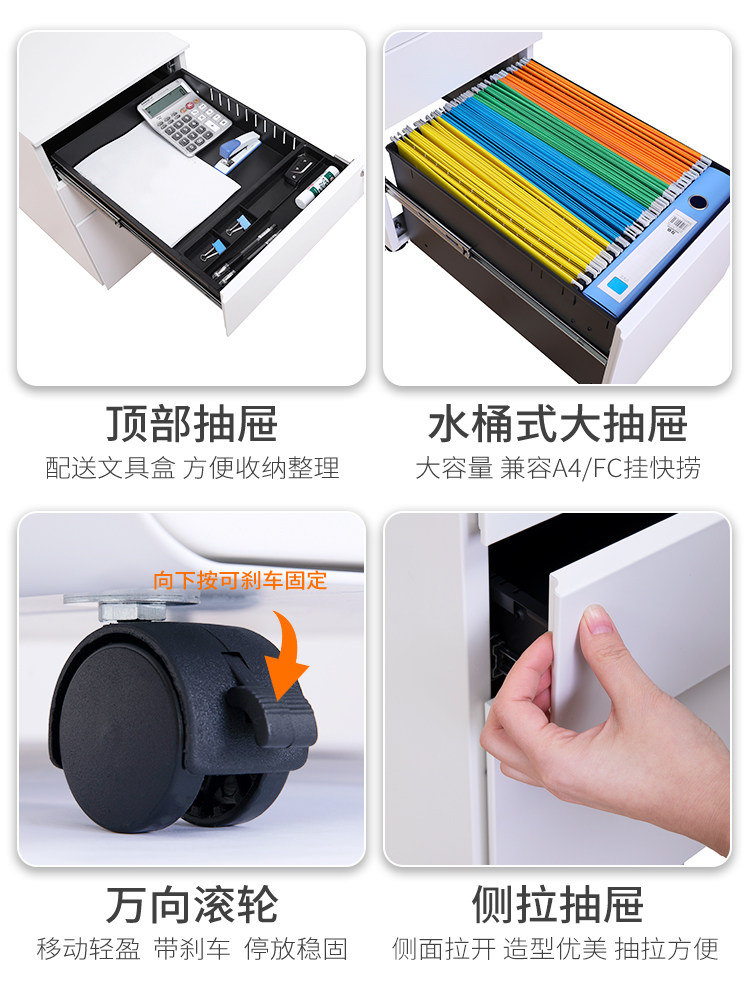 顶部抽屉
配送文具盒 方便收纳整理

水桶式大抽屉
大容量 兼容A4/FC挂快捞

向下按可刹车固定

万向滚轮
移动轻盈 带刹车 停放稳固

侧拉抽屉
侧面拉开 造型优美 抽拉方便