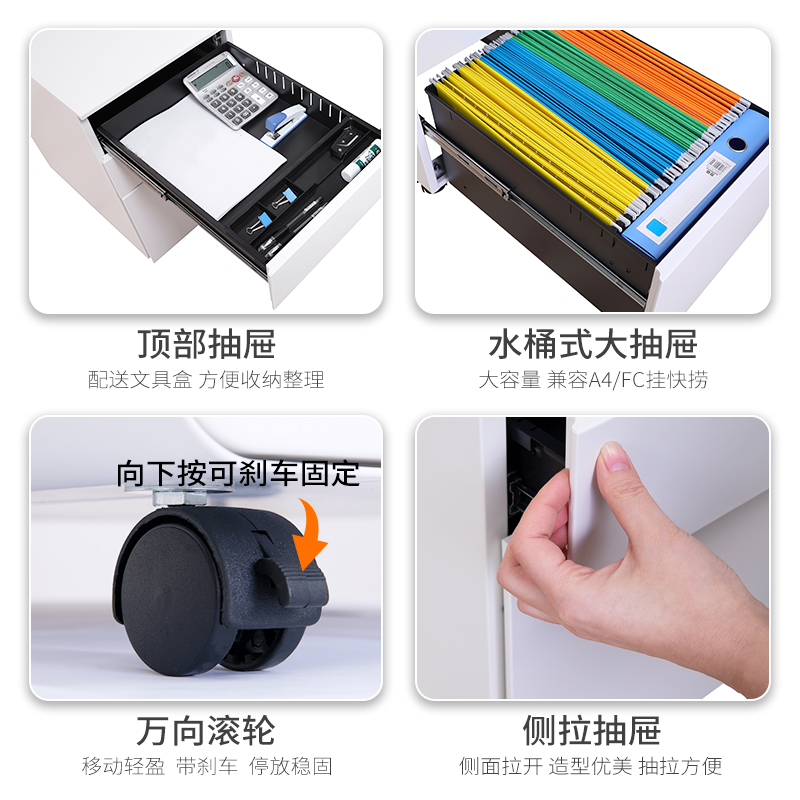 顶部抽屉
配送文具盒 方便收纳整理

水桶式大抽屉
大容量 兼容A4/FC挂快捞

向下按可刹车固定

万向滚轮
移动轻盈 带刹车 停放稳固

侧拉抽屉
侧面拉开 造型优美 抽拉方便