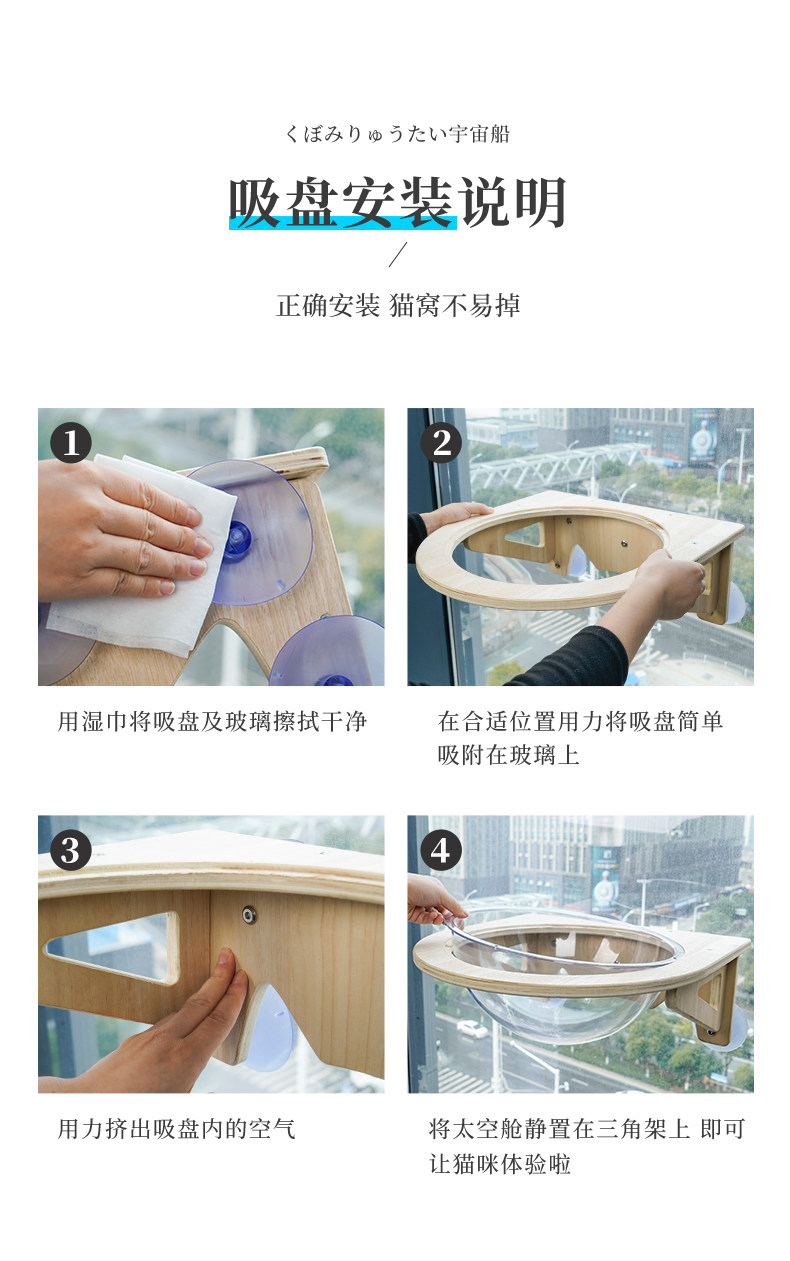 くぼみりゅうたい宇宙船

吸盘安装说明

/

正确安装 猫窝不易掉

1

用湿巾将吸盘及玻璃擦拭干净

2

在合适位置用力将吸盘简单吸附在玻璃上

3

用力挤出吸盘内的空气

4

将太空舱静置在三角架上 即可让猫咪体验啦