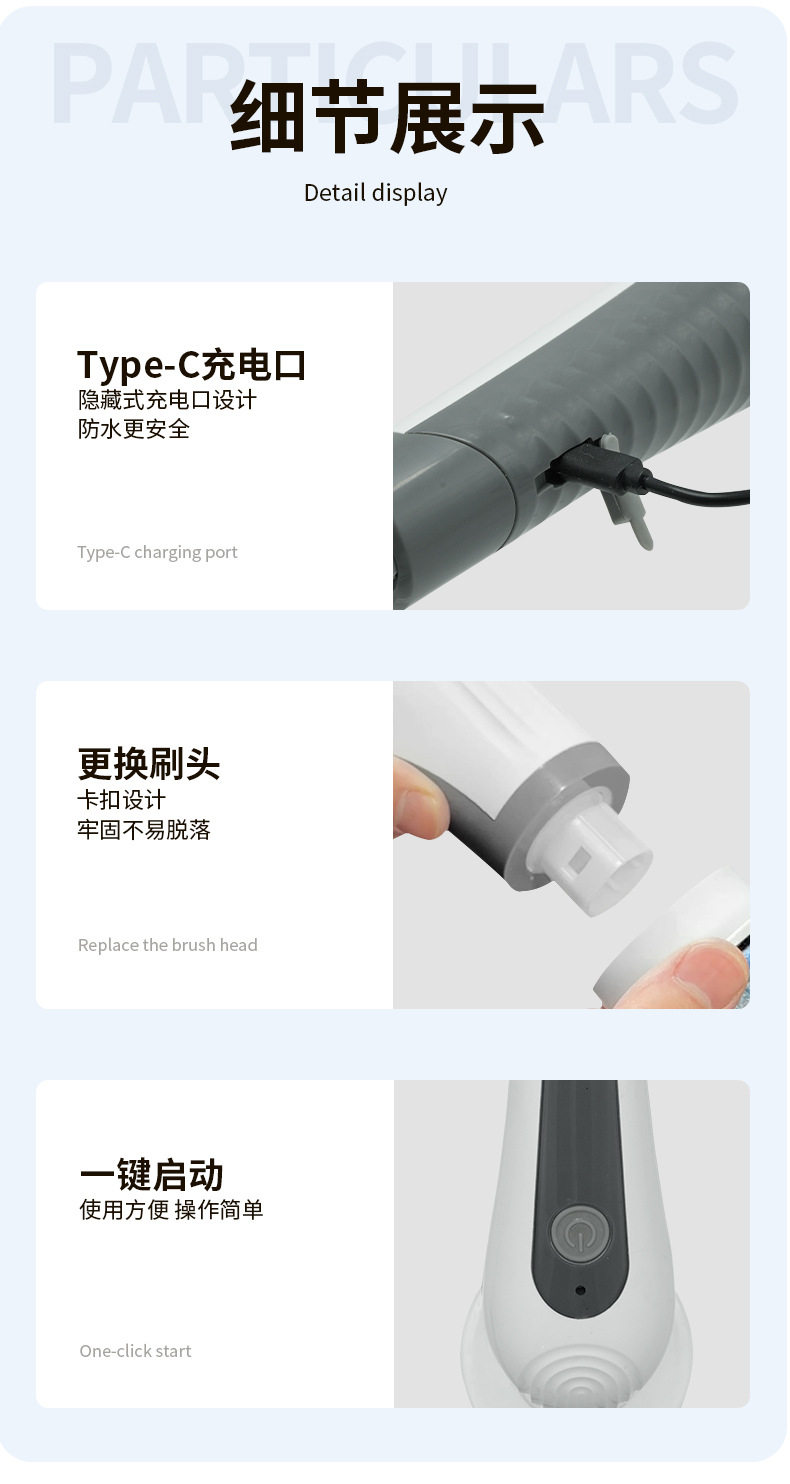 PARTICULARS
细节展示
Detail display

Type-C充电口
隐藏式充电口设计
防水更安全

Type-C charging port

更换刷头
卡扣设计
牢固不易脱落

Replace the brush head

一键启动
使用方便 操作简单

One-click start