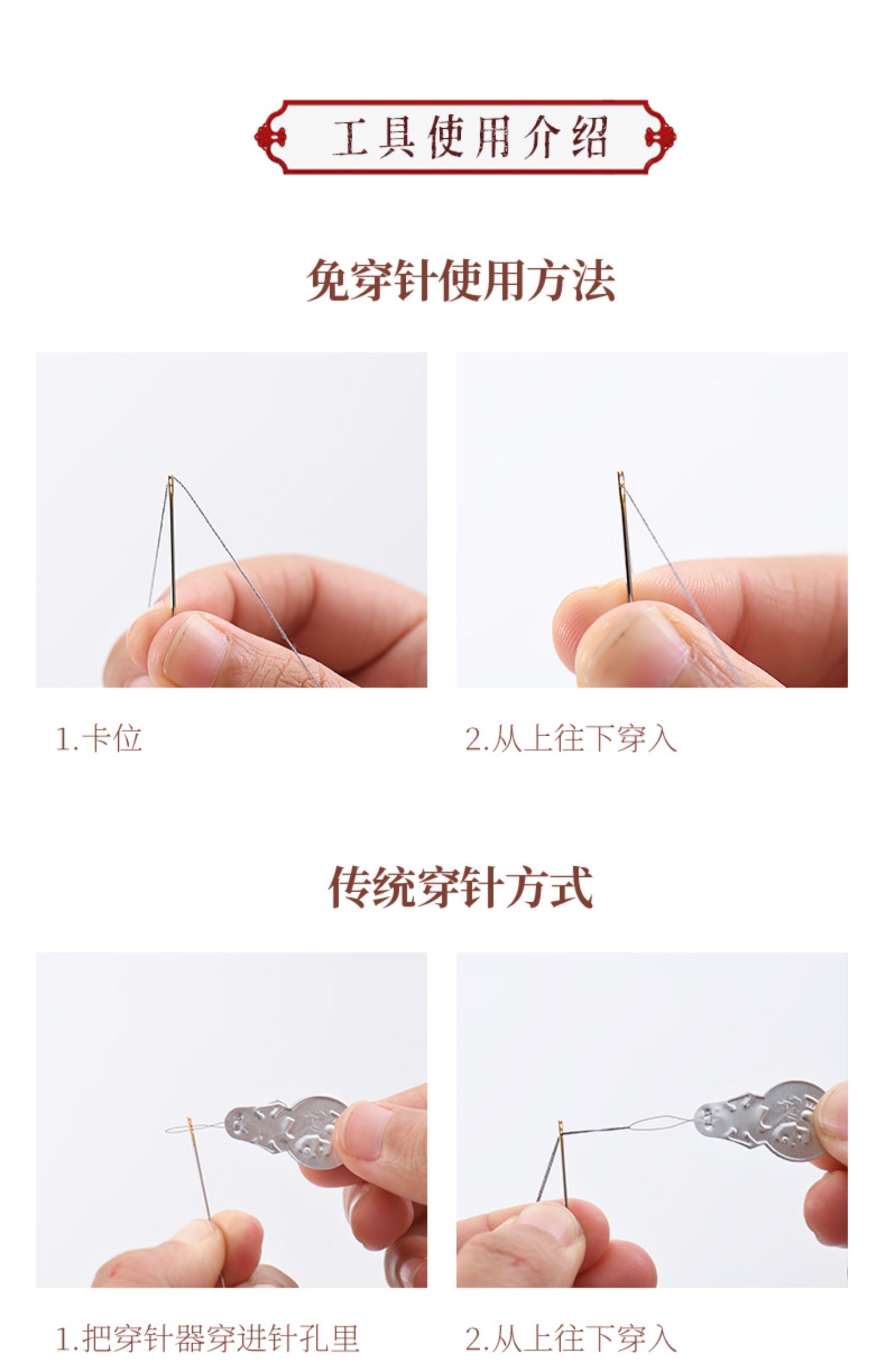 工具使用介绍

免穿针使用方法

1.卡位

2.从上往下穿入

传统穿针方式

1.把穿针器穿进针孔里

2.从上往下穿入