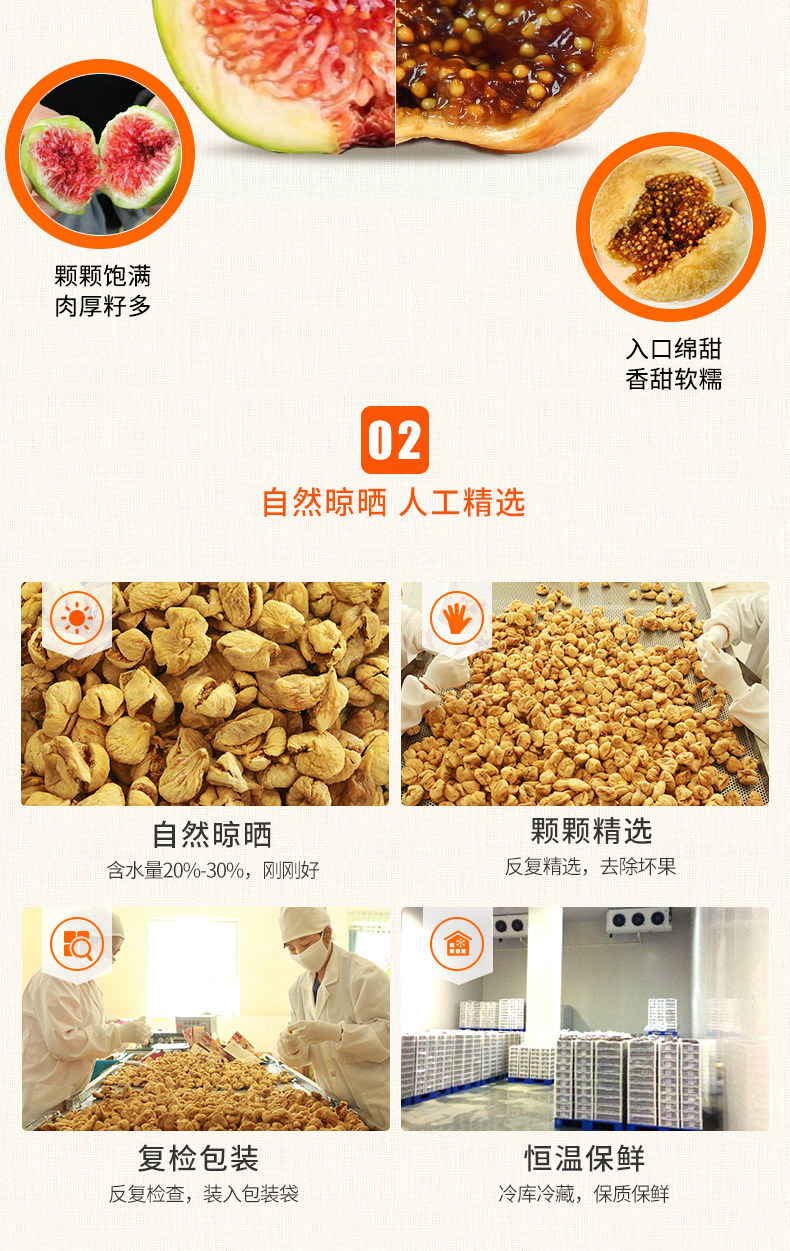 颗颗饱满
肉厚籽多

入口绵甜
香甜软糯

02

自然晾晒 人工精选

自然晾晒
含水量20%-30%，刚刚好

颗颗精选
反复精选，去除坏果

复检包装
反复检查，装入包装袋

恒温保鲜
冷库冷藏，保质保鲜