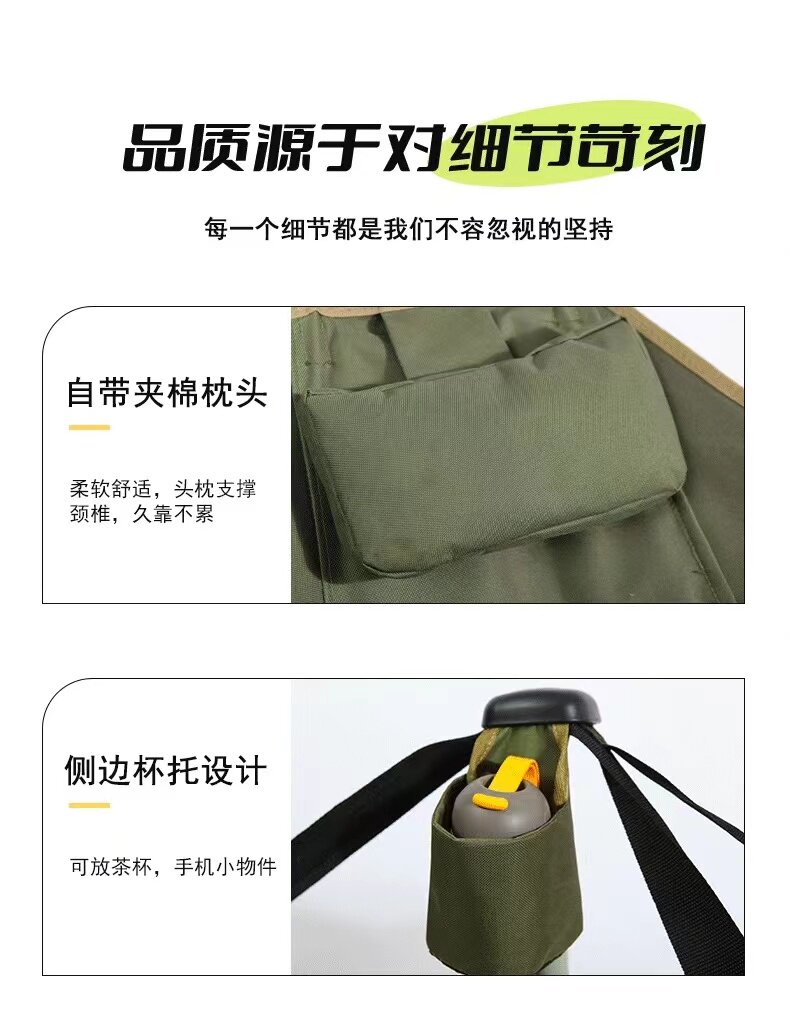 品质源于对细节苛刻

每一个细节都是我们不容忽视的坚持

自带夹棉枕头

柔软舒适，头枕支撑颈椎，久靠不累

侧边杯托设计

可放茶杯，手机小物件