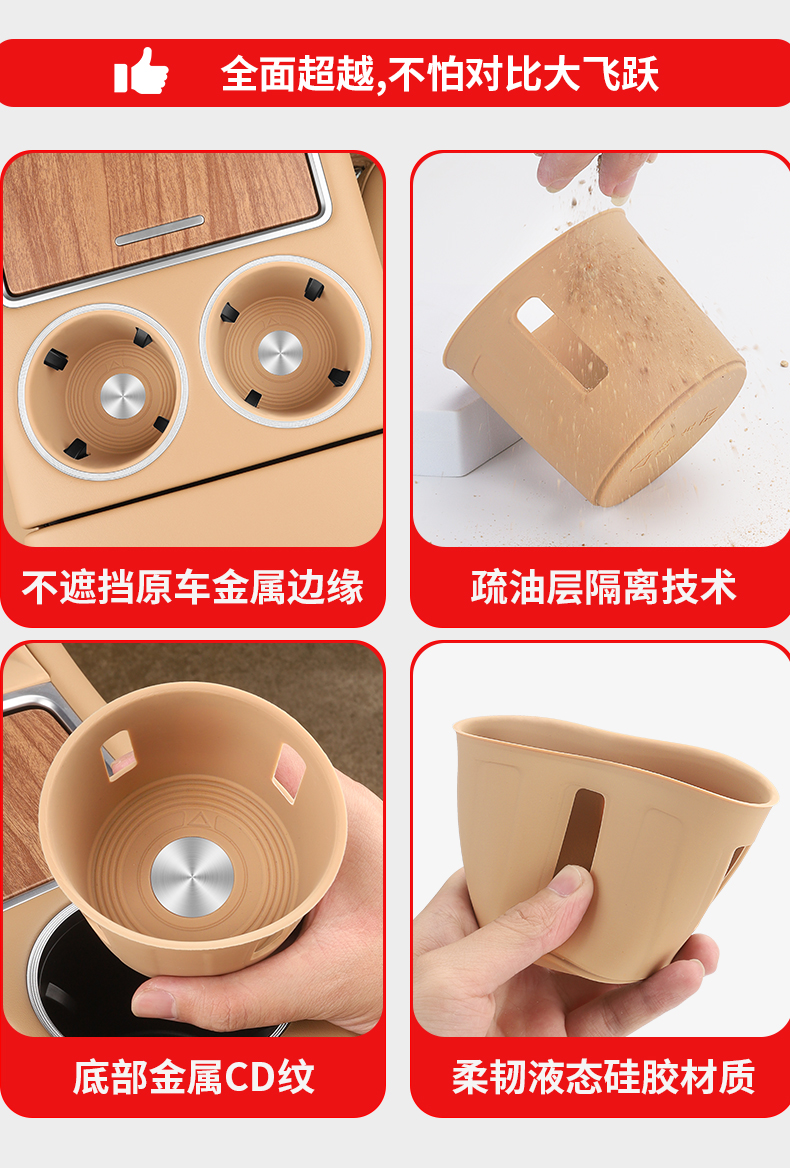 全面超越,不怕对比大飞跃

不遮挡原车金属边缘

疏油层隔离技术

底部金属CD纹

柔韧液态硅胶材质