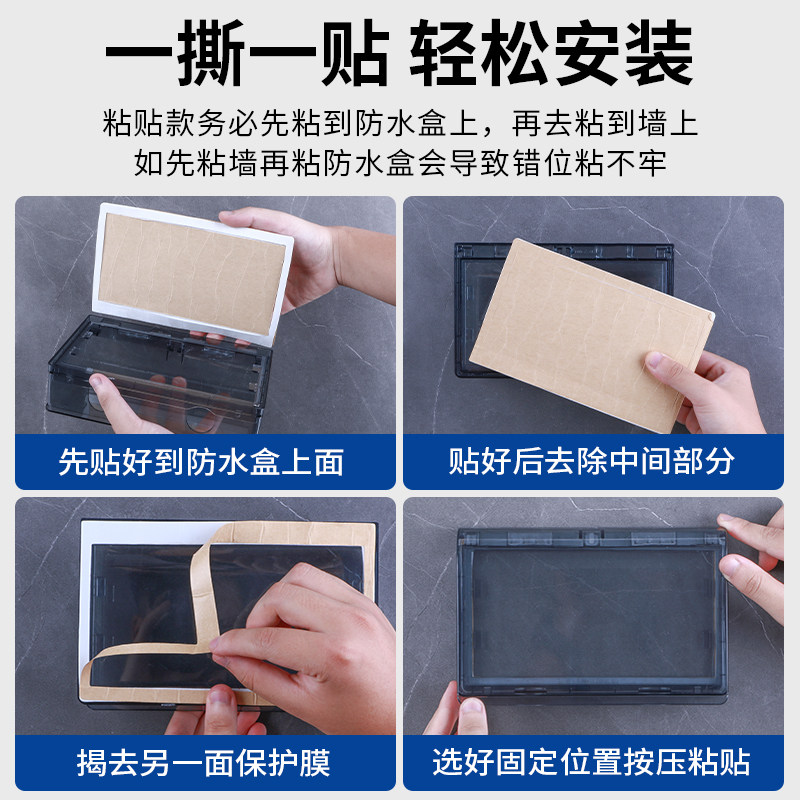 一撕一贴 轻松安装

粘贴款务必先粘到防水盒上，再去粘到墙上
如先粘墙再粘防水盒会导致错位粘不牢

先贴好到防水盒上面

贴好后去除中间部分

揭去另一面保护膜

选好固定位置按压粘贴