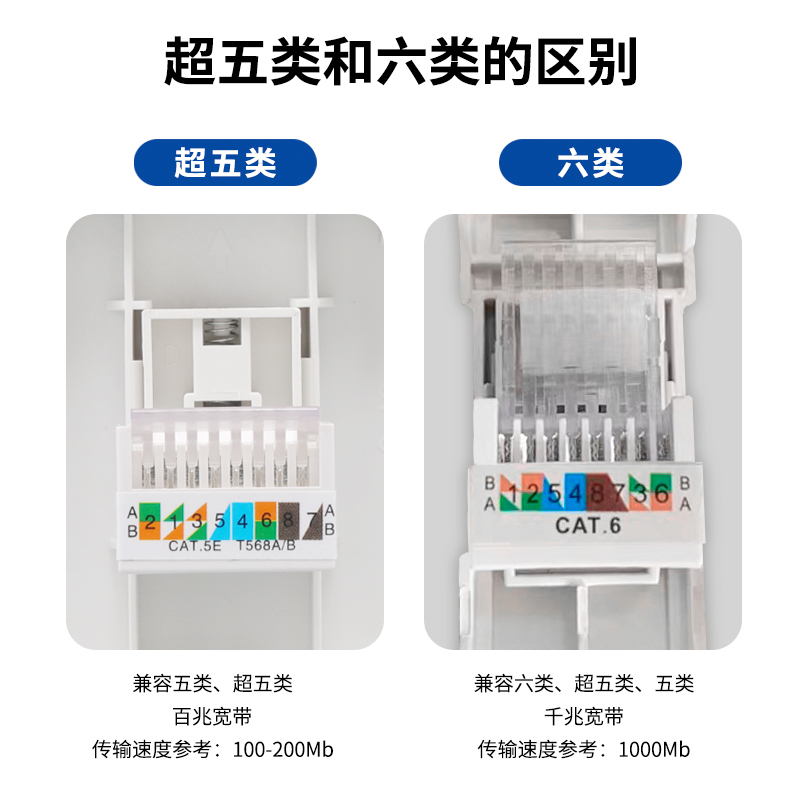 超五类和六类的区别

超五类

A B 2 1 3 5 4 6 8 7 A B
CAT.5E T568A/B

兼容五类、超五类
百兆宽带
传输速度参考：100-200Mb

六类

B A 1 2 5 4 8 7 3 6 B A
CAT.6

兼容六类、超五类、五类
千兆宽带
传输速度参考：1000Mb