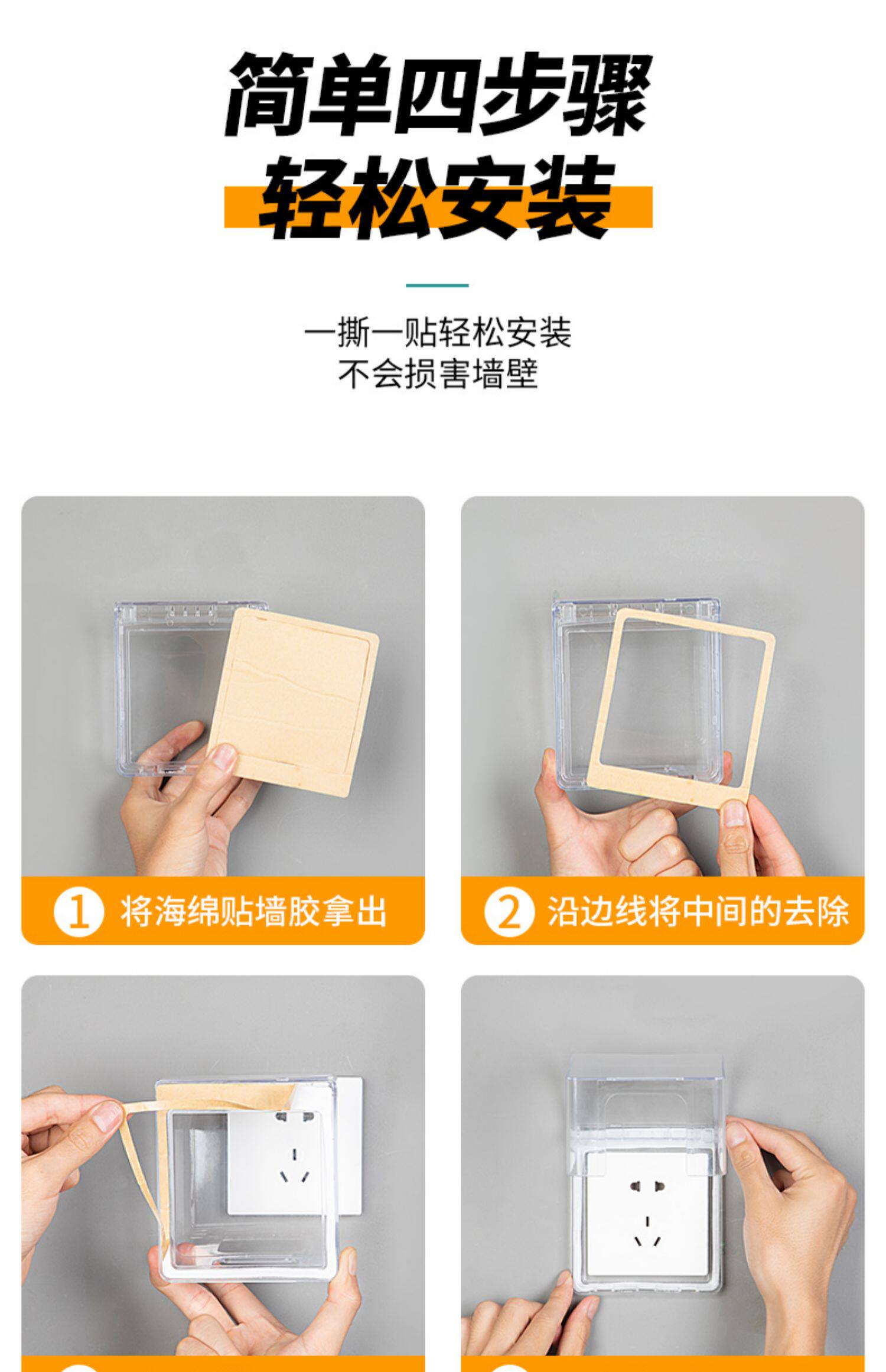 简单四步骤
轻松安装

一撕一贴轻松安装
不会损害墙壁

1 将海绵贴墙胶拿出

2 沿边线将中间的去除