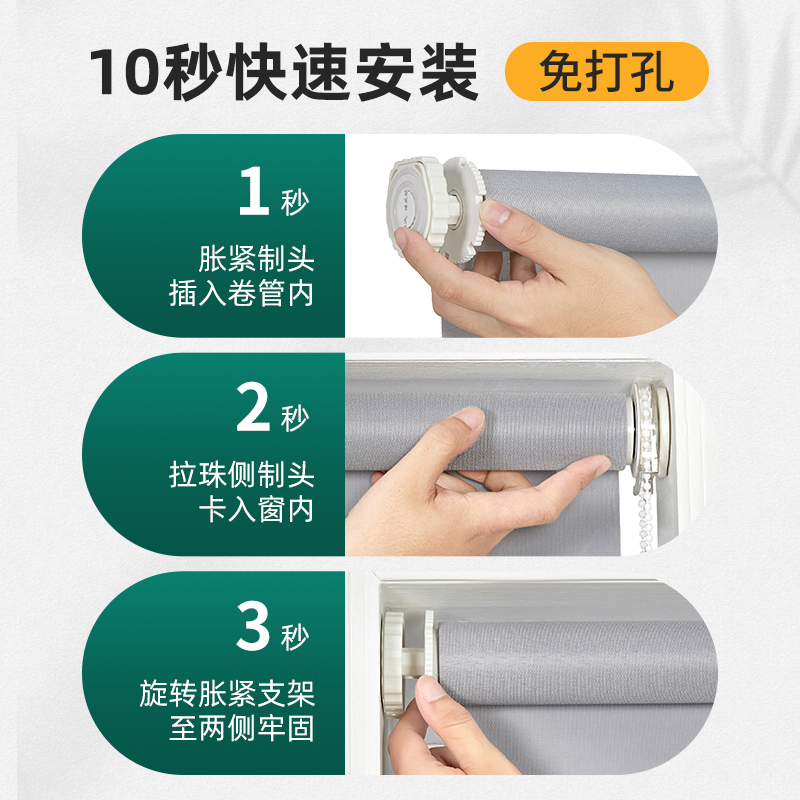 10秒快速安装 免打孔

1 秒
胀紧制头
插入卷管内

2 秒
拉珠侧制头
卡入窗内

3 秒
旋转胀紧支架
至两侧牢固