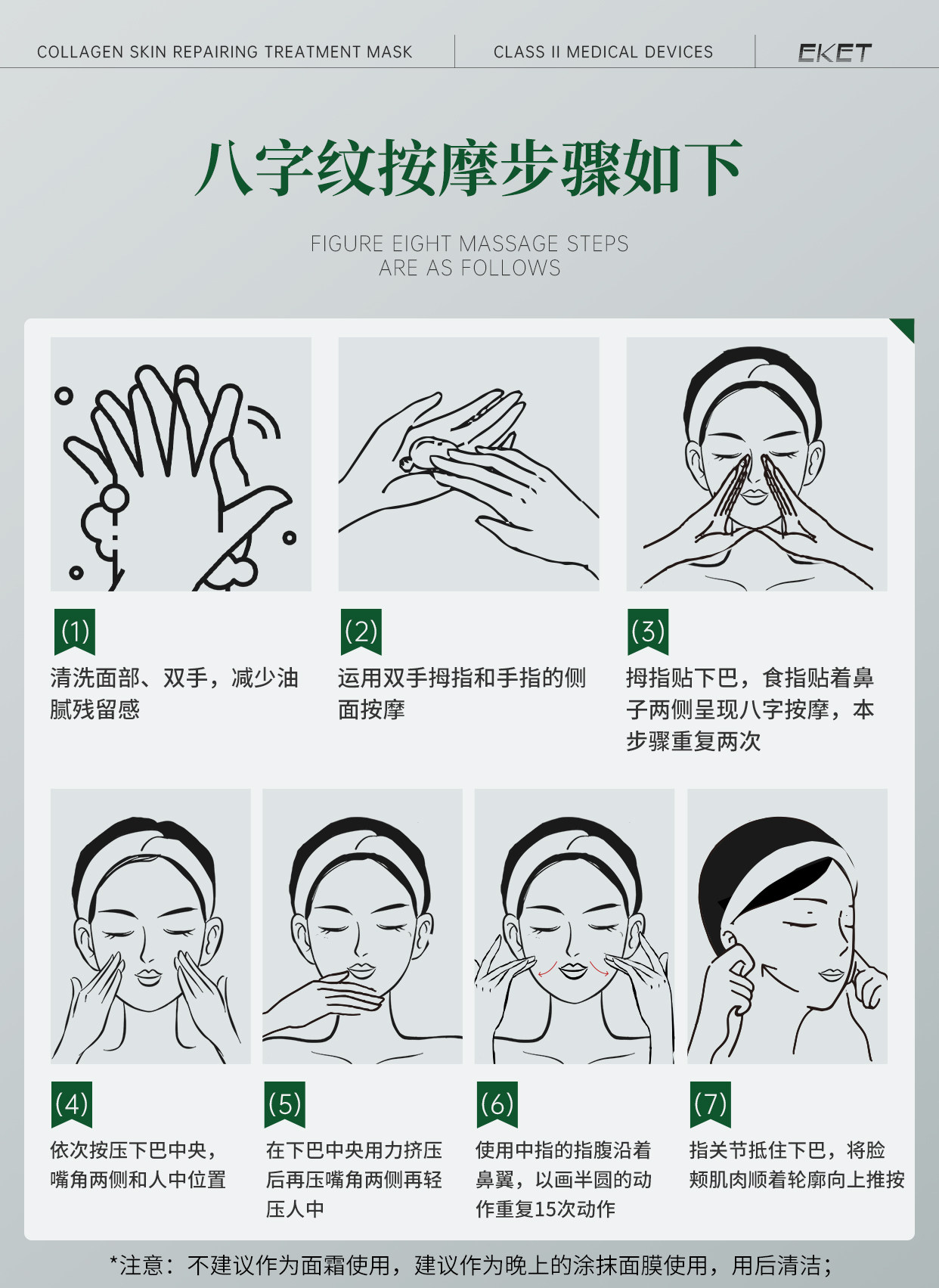 COLLAGEN SKIN REPAIRING TREATMENT MASK

CLASS II MEDICAL DEVICES

EKET

八字纹按摩步骤如下

FIGURE EIGHT MASSAGE STEPS ARE AS FOLLOWS

(1)
清洗面部、双手，减少油腻残留感

(2)
运用双手拇指和手指的侧面按摩

(3)
拇指贴下巴，食指贴着鼻子两侧呈现八字按摩，本步骤重复两次

(4)
依次按压下巴中央，嘴角两侧和人中位置

(5)
在下巴中央用力挤压后再压嘴角两侧再轻压人中

(6)
使用中指的指腹沿着鼻翼，以画半圆的动作重复15次动作

(7)
指关节抵住下巴，将脸颊肌肉顺着轮廓向上推按

*注意：不建议作为面霜使用，建议作为晚上的涂抹面膜使用，用后清洁；