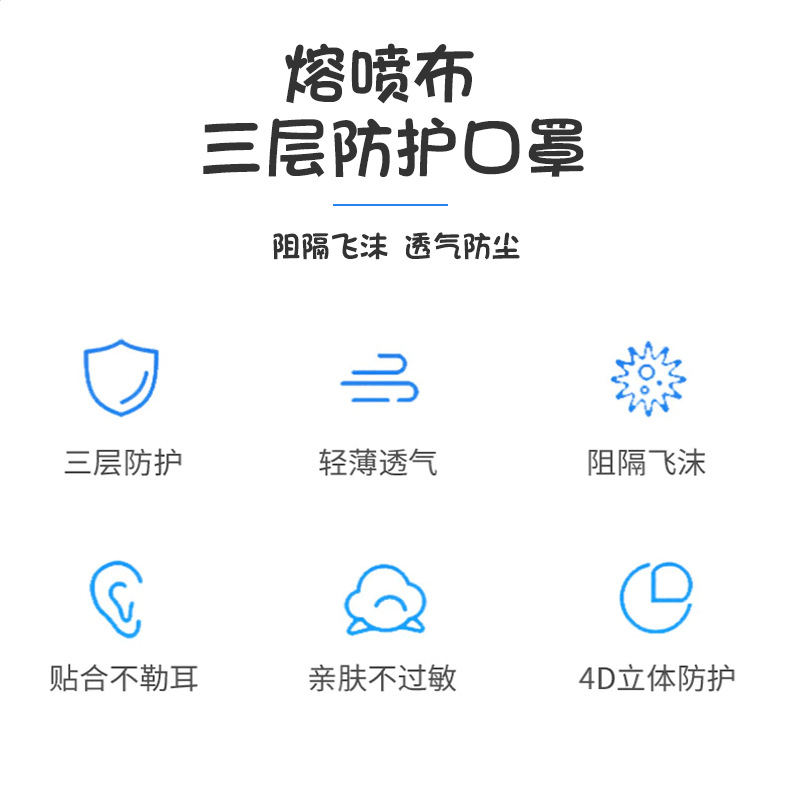 熔喷布
三层防护口罩

阻隔飞沫 透气防尘

三层防护

轻薄透气

阻隔飞沫

贴合不勒耳

亲肤不过敏

4D立体防护