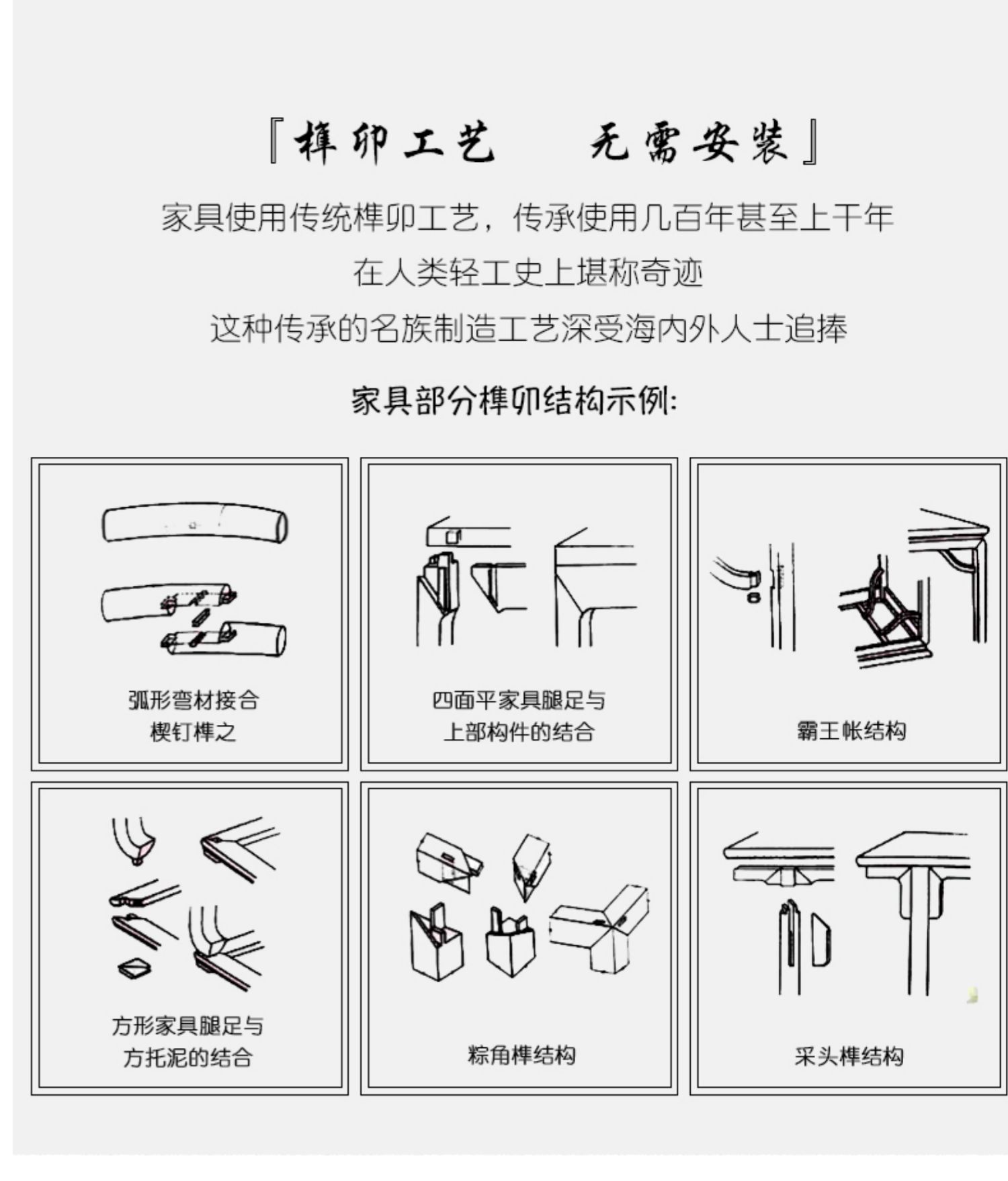 『榫卯工艺　无需安装』

家具使用传统榫卯工艺，传承使用几百年甚至上千年
在人类轻工史上堪称奇迹
这种传承的名族制造工艺深受海内外人士追捧

家具部分榫卯结构示例:

弧形弯材接合
楔钉榫之

四面平家具腿足与
上部构件的结合

霸王帐结构

方形家具腿足与
方托泥的结合

粽角榫结构

采头榫结构