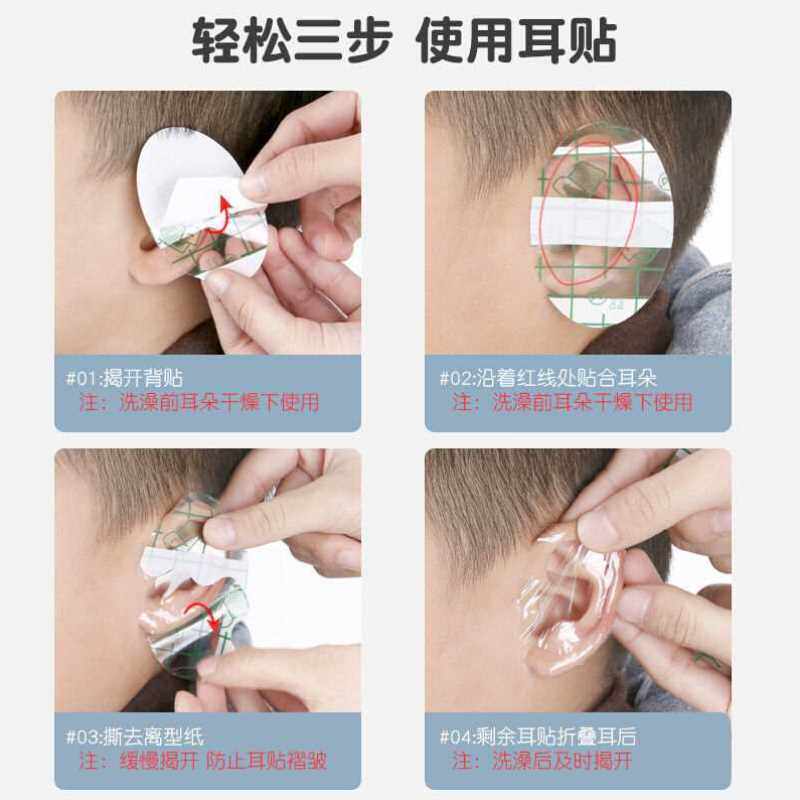 轻松三步 使用耳贴

#01:揭开背贴
注：洗澡前耳朵干燥下使用

#02:沿着红线处贴合耳朵
注：洗澡前耳朵干燥下使用

#03:撕去离型纸
注：缓慢揭开 防止耳贴褶皱

#04:剩余耳贴折叠耳后
注：洗澡后及时揭开