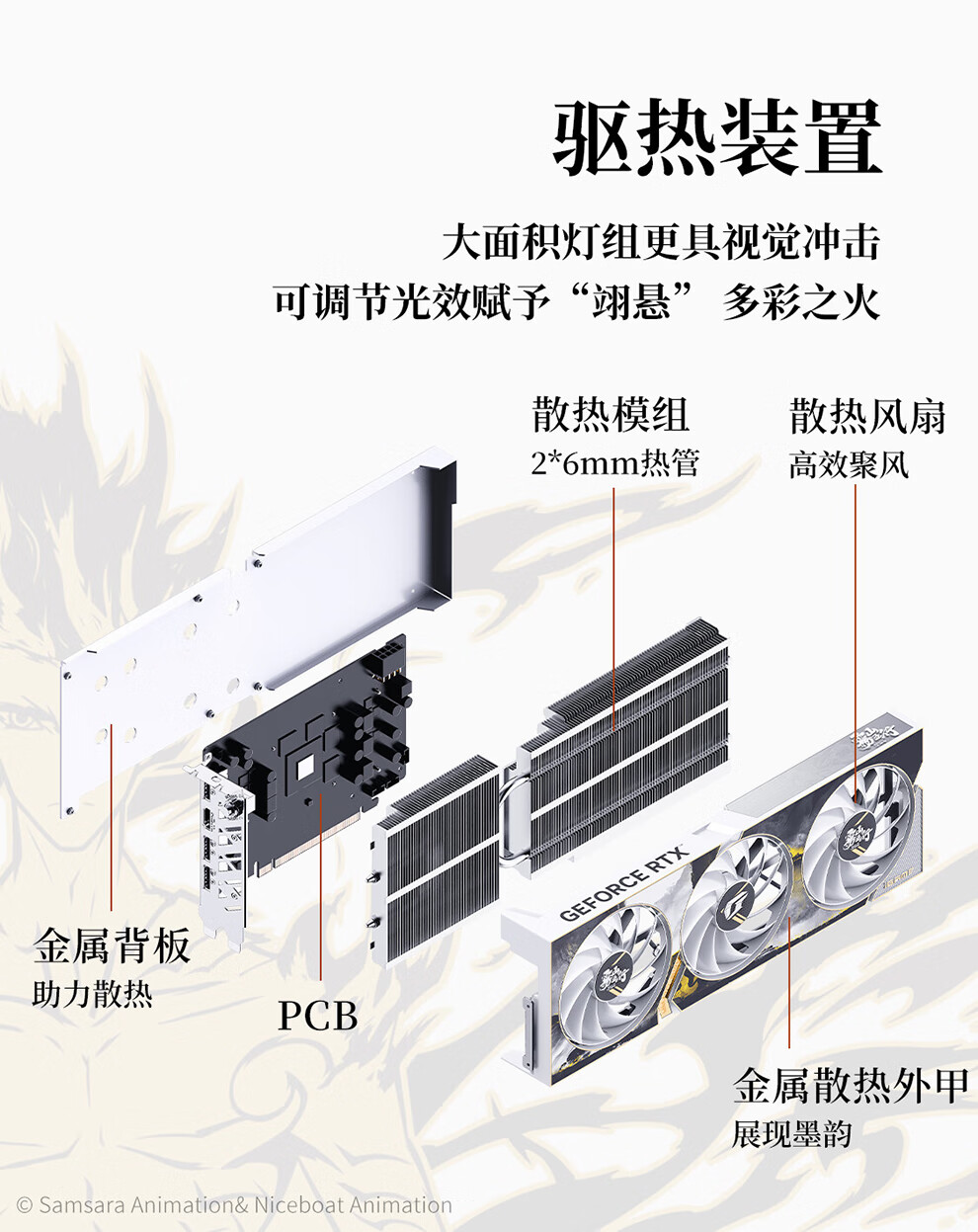 驱热装置

大面积灯组更具视觉冲击
可调节光效赋予“翊悬”多彩之火

散热模组
2*6mm热管

散热风扇
高效聚风

GEFORCE RTX

金属背板
助力散热

PCB

金属散热外甲
展现墨韵

© Samsara Animation& Niceboat Animation