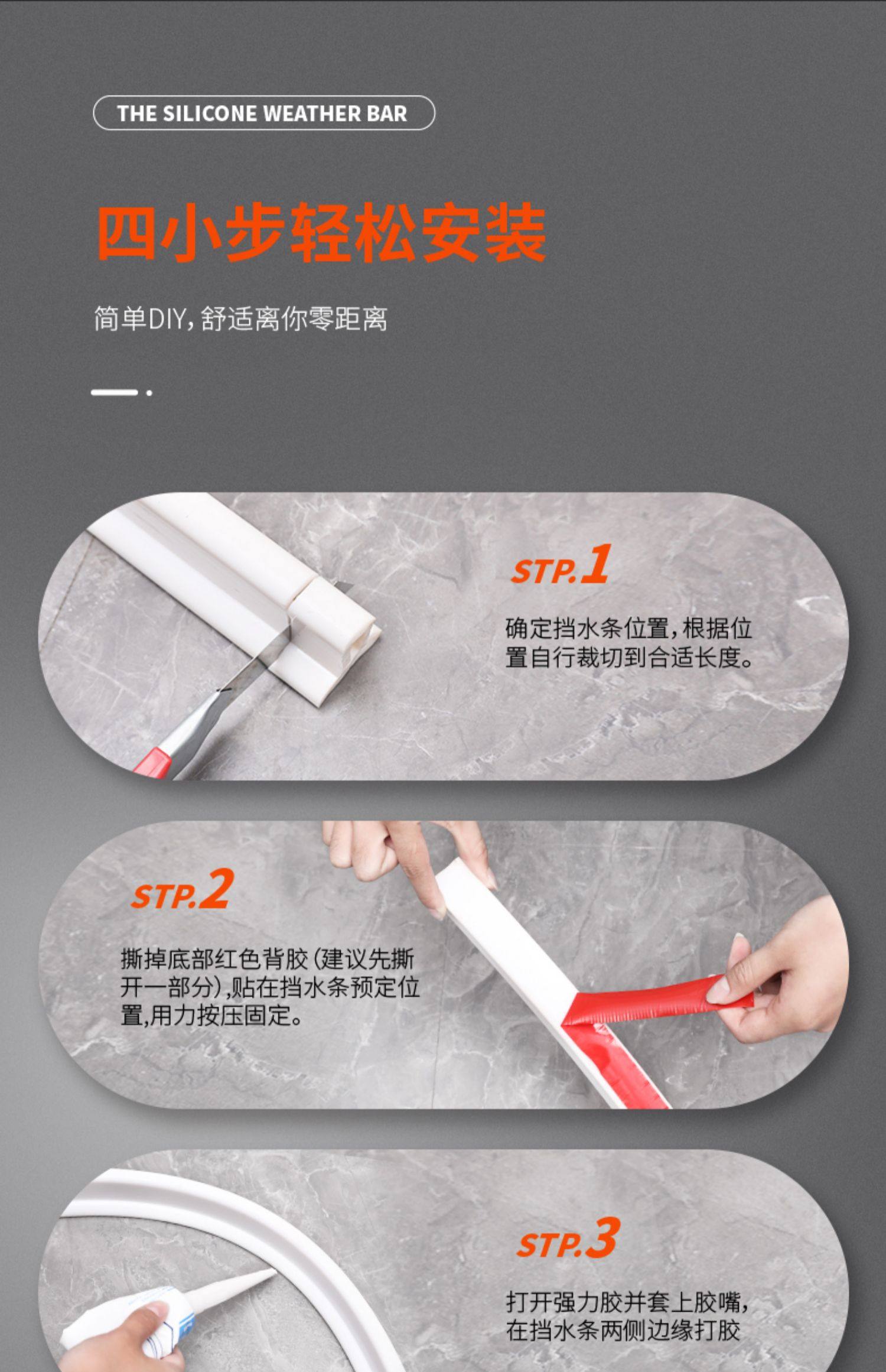 THE SILICONE WEATHER BAR

四小步轻松安装

简单DIY，舒适离你零距离

STP.1

确定挡水条位置，根据位置自行裁切到合适长度。

STP.2

撕掉底部红色背胶（建议先撕开一部分），贴在挡水条预定位置，用力按压固定。

STP.3

打开强力胶并套上胶嘴，在挡水条两侧边缘打胶