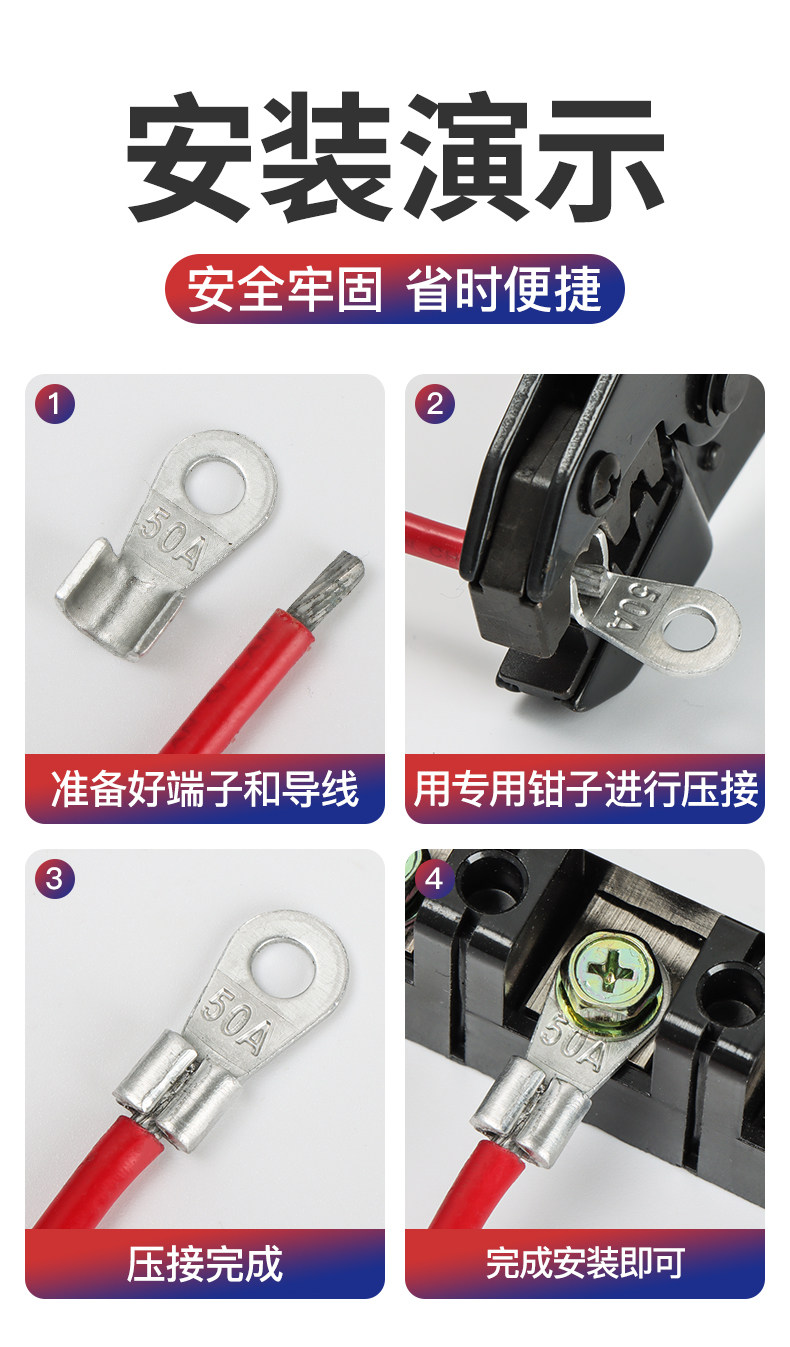 安装演示

安全牢固 省时便捷

1
50A
准备好端子和导线

2
50A
用专用钳子进行压接

3
50A
压接完成

4
50A
完成安装即可