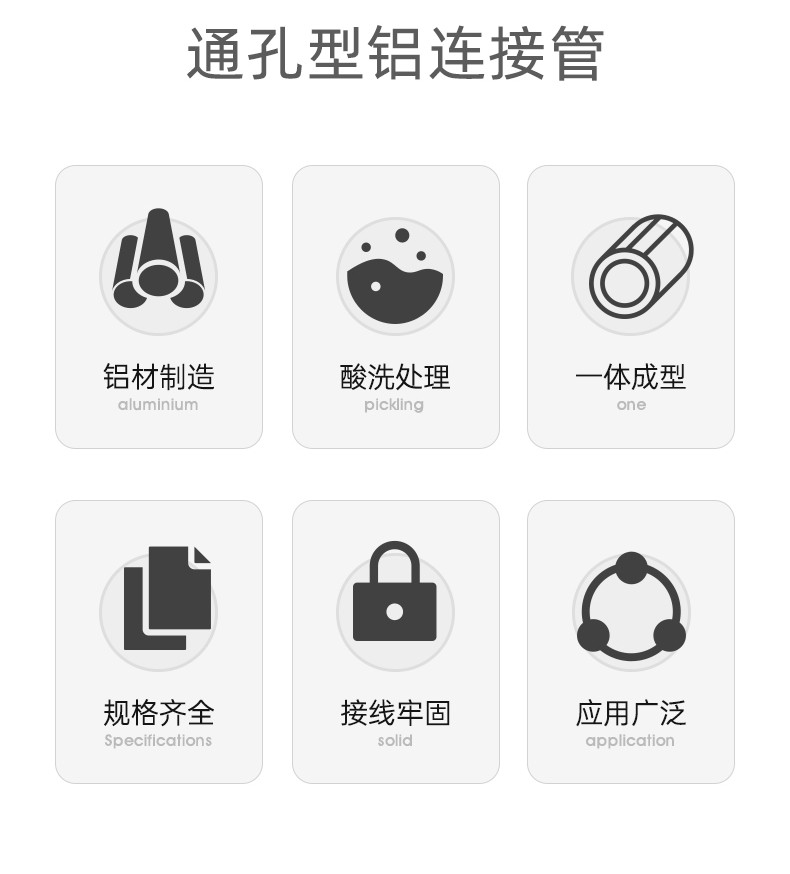 通孔型铝连接管

铝材制造
aluminium

酸洗处理
pickling

一体成型
one

规格齐全
Specifications

接线牢固
solid

应用广泛
application