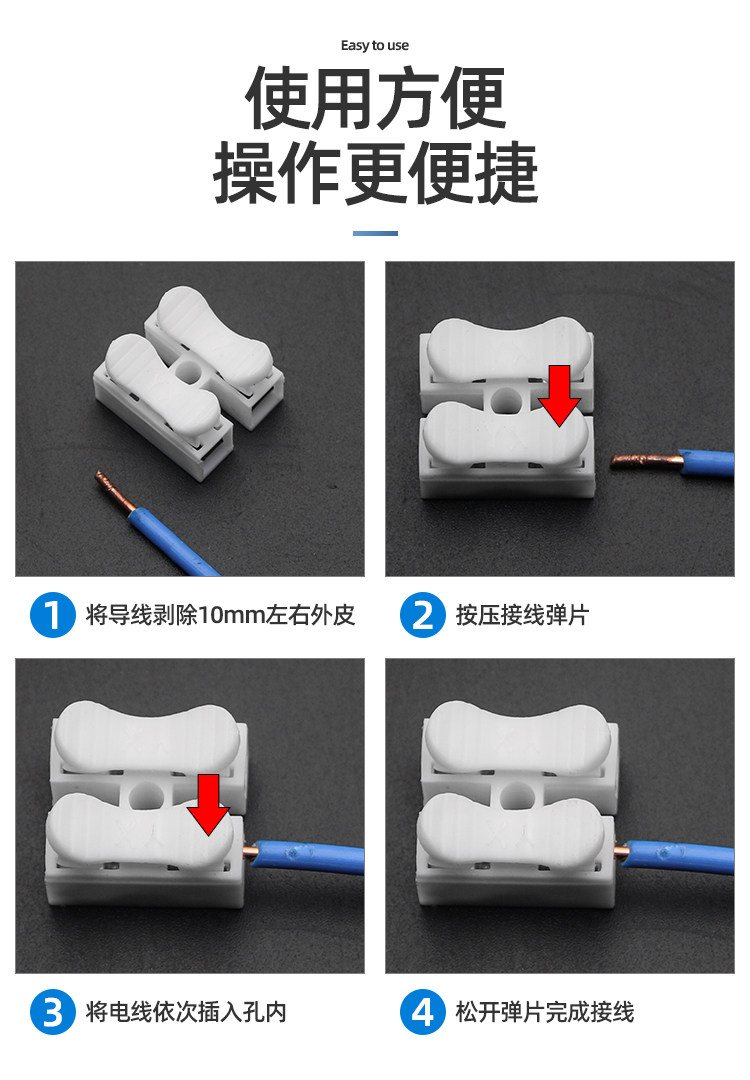 Easy to use

使用方便
操作更便捷

1 将导线剥除10mm左右外皮

2 按压接线弹片

3 将电线依次插入孔内

4 松开弹片完成接线