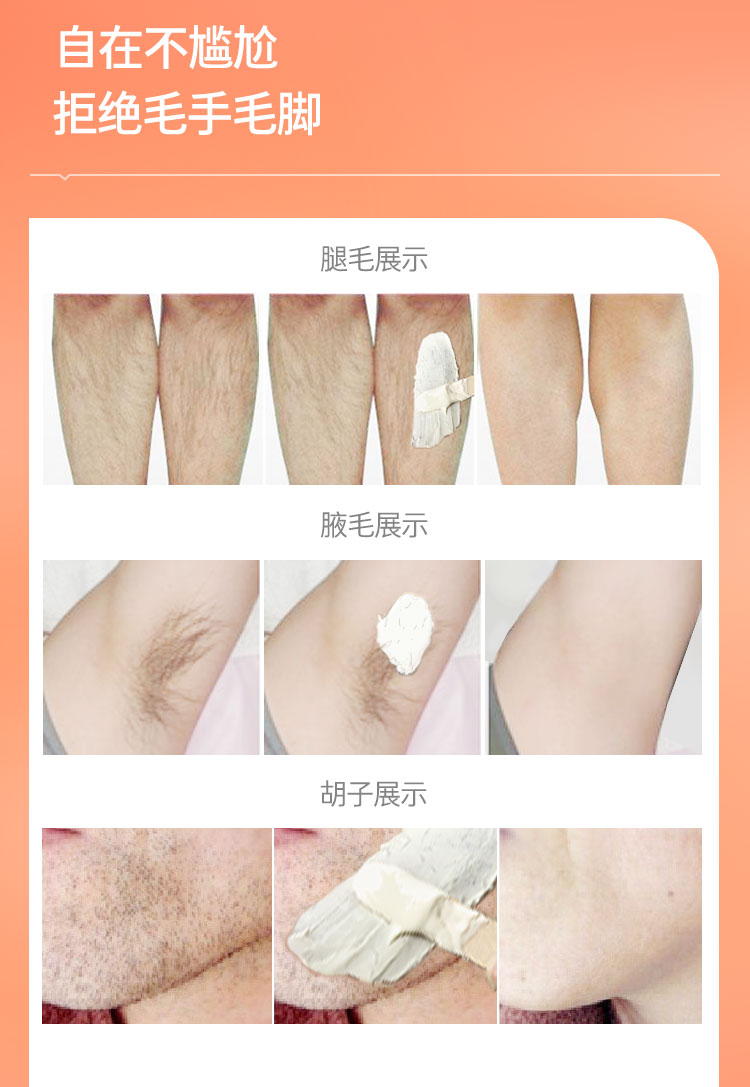 自在不尴尬
拒绝毛手毛脚

腿毛展示

腋毛展示

胡子展示