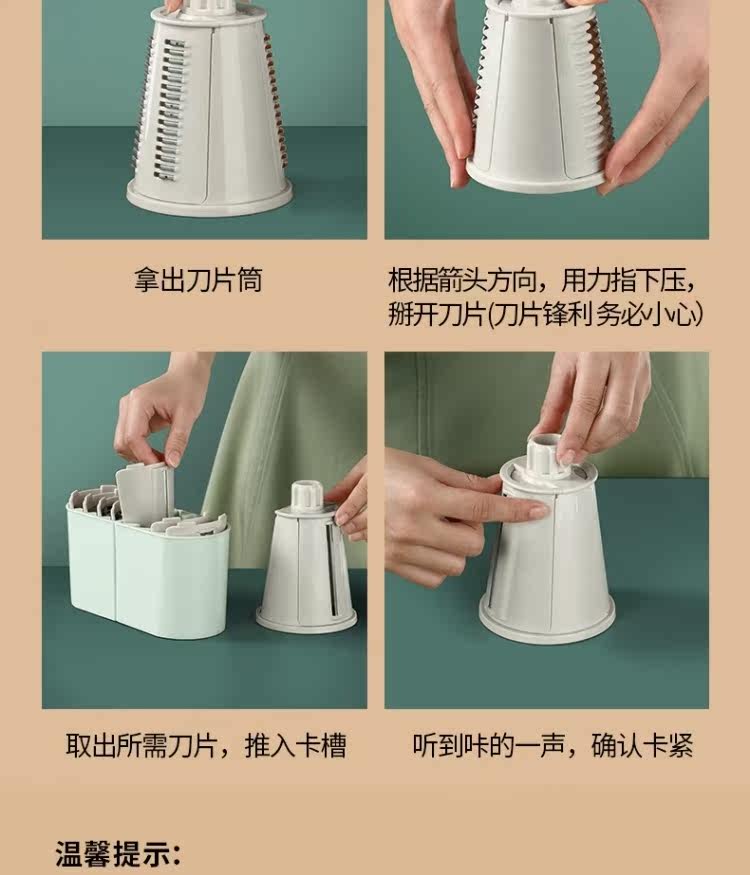 拿出刀片筒

根据箭头方向，用力指下压，掰开刀片(刀片锋利务必小心)

取出所需刀片，推入卡槽

听到咔的一声，确认卡紧

温馨提示: