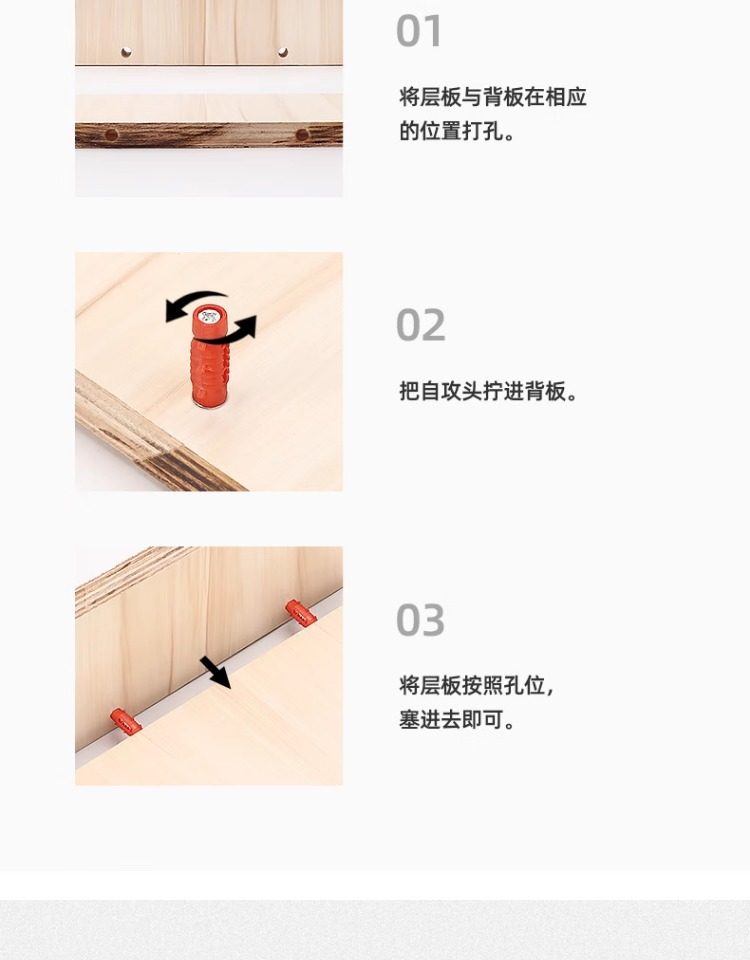 01

将层板与背板在相应的位置打孔。

02

把自攻头拧进背板。

03

将层板按照孔位，塞进去即可。