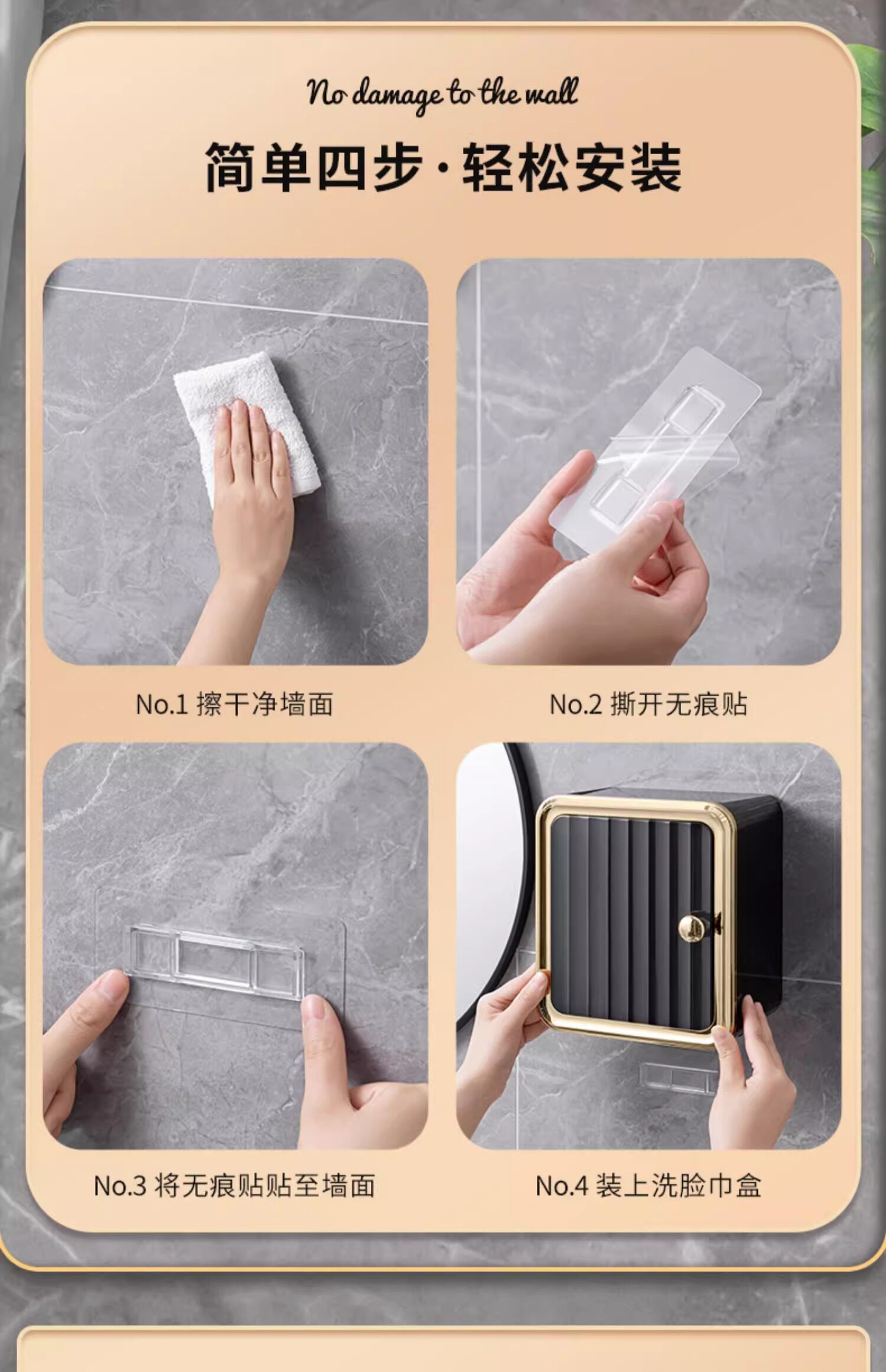 No damage to the wall

简单四步·轻松安装

No.1 擦干净墙面

No.2 撕开无痕贴

No.3 将无痕贴贴至墙面

No.4 装上洗脸巾盒