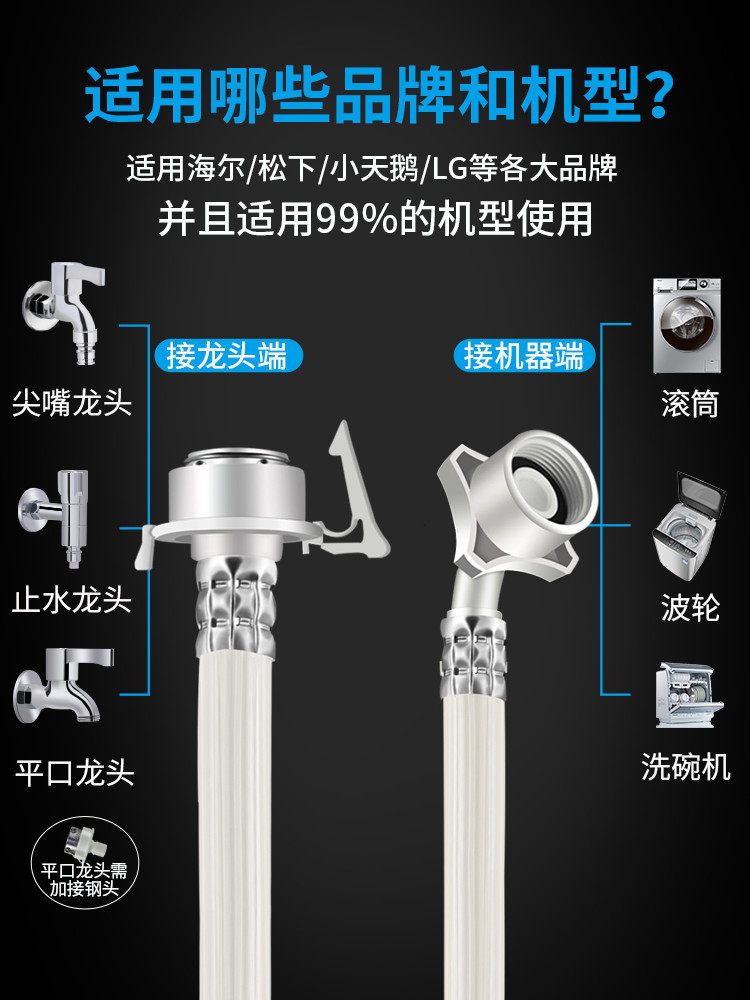 适用哪些品牌和机型?

适用海尔/松下/小天鹅/LG等各大品牌
并且适用99%的机型使用

接龙头端

尖嘴龙头

止水龙头

平口龙头

平口龙头需加接钢头

接机器端

滚筒

波轮

洗碗机