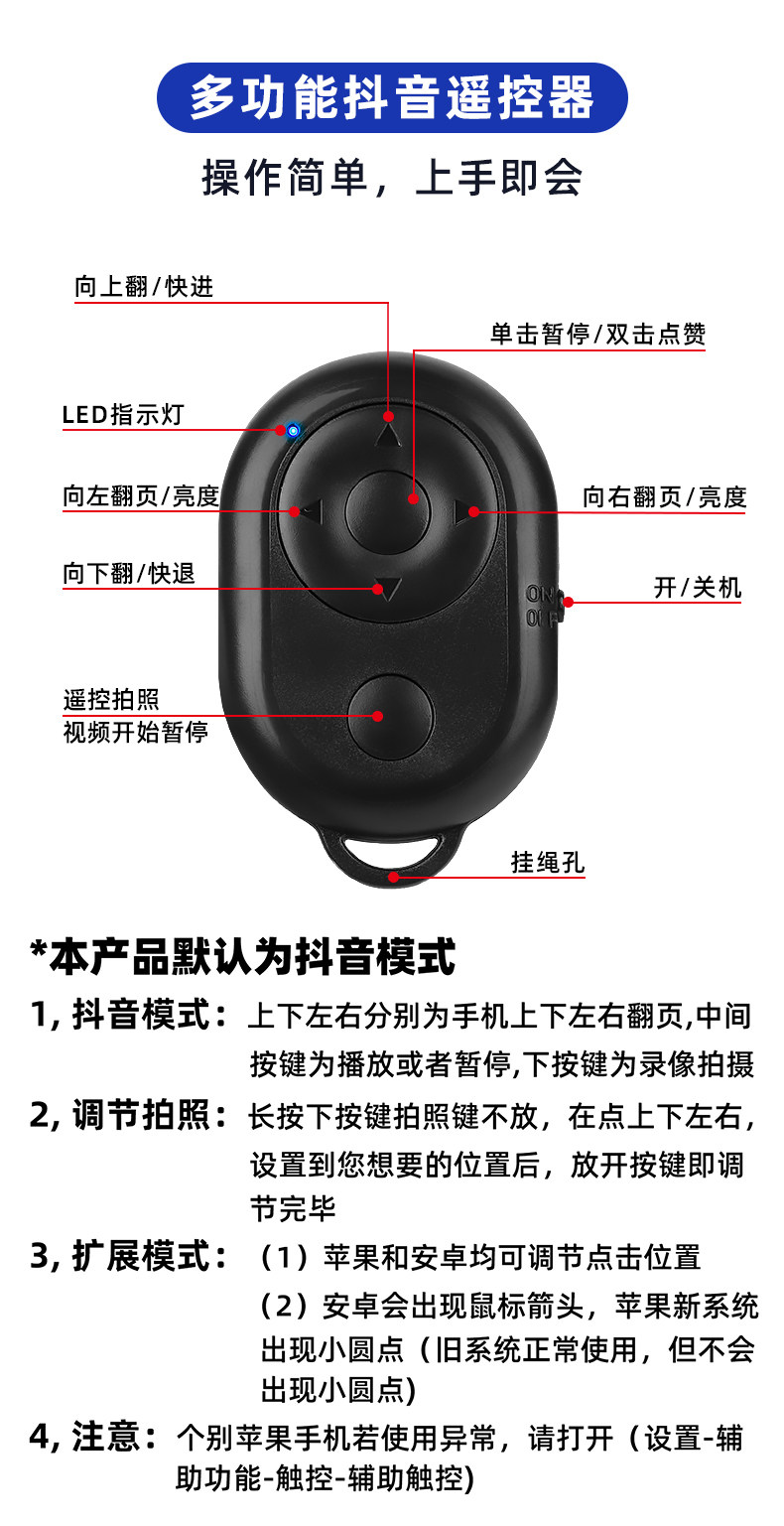 多功能抖音遥控器

操作简单，上手即会

向上翻/快进

单击暂停/双击点赞

LED指示灯

向左翻页/亮度

向右翻页/亮度

向下翻/快退

ON
OFF

开/关机

遥控拍照
视频开始暂停

挂绳孔

*本产品默认为抖音模式

1, 抖音模式：上下左右分别为手机上下左右翻页,中间按键为播放或者暂停,下按键为录像拍摄

2, 调节拍照：长按下按键拍照键不放，在点上下左右，设置到您想要的位置后，放开按键即调节完毕

3, 扩展模式：（1）苹果和安卓均可调节点击位置
（2）安卓会出现鼠标箭头，苹果新系统出现小圆点（旧系统正常使用，但不会出现小圆点)

4, 注意：个别苹果手机若使用异常，请打开（设置-辅助功能-触控-辅助触控)