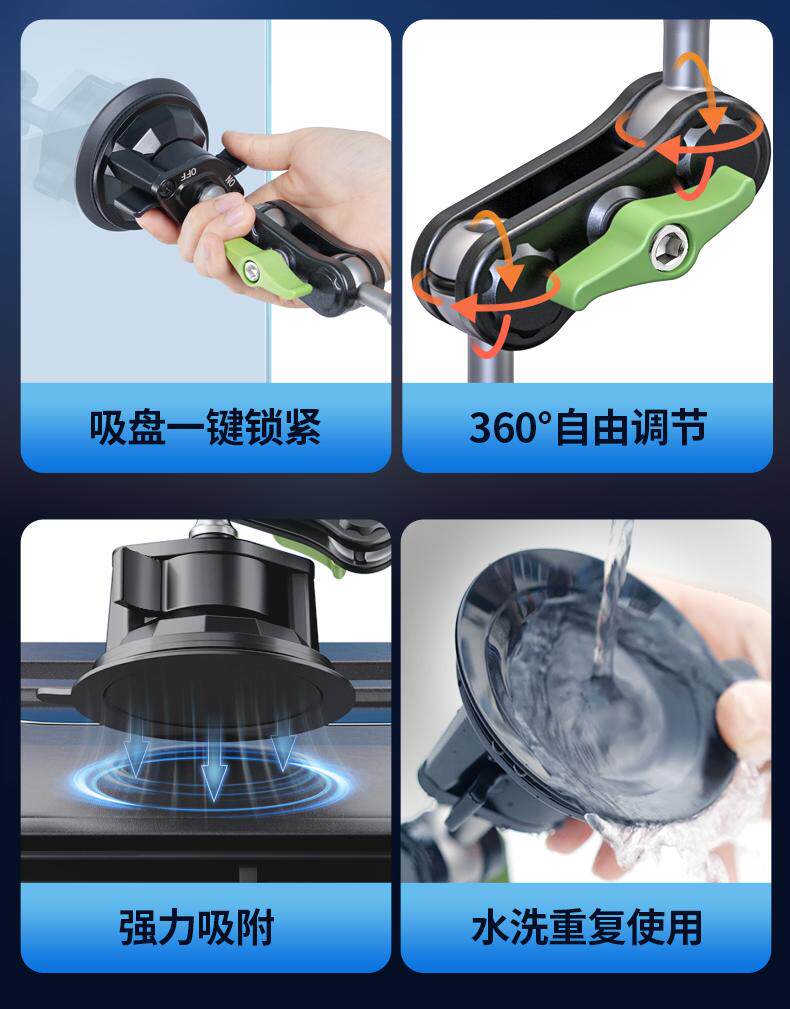 OFF ON

吸盘一键锁紧

360°自由调节

强力吸附

水洗重复使用