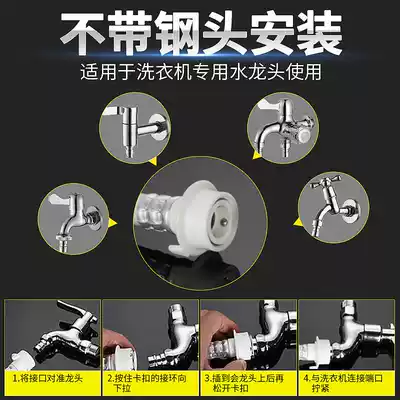 不带钢头安装

适用于洗衣机专用水龙头使用

1.将接口对准龙头

2.按住卡扣的接环向下拉

3.插到会龙头上后再松开卡扣

4.与洗衣机连接端口拧紧