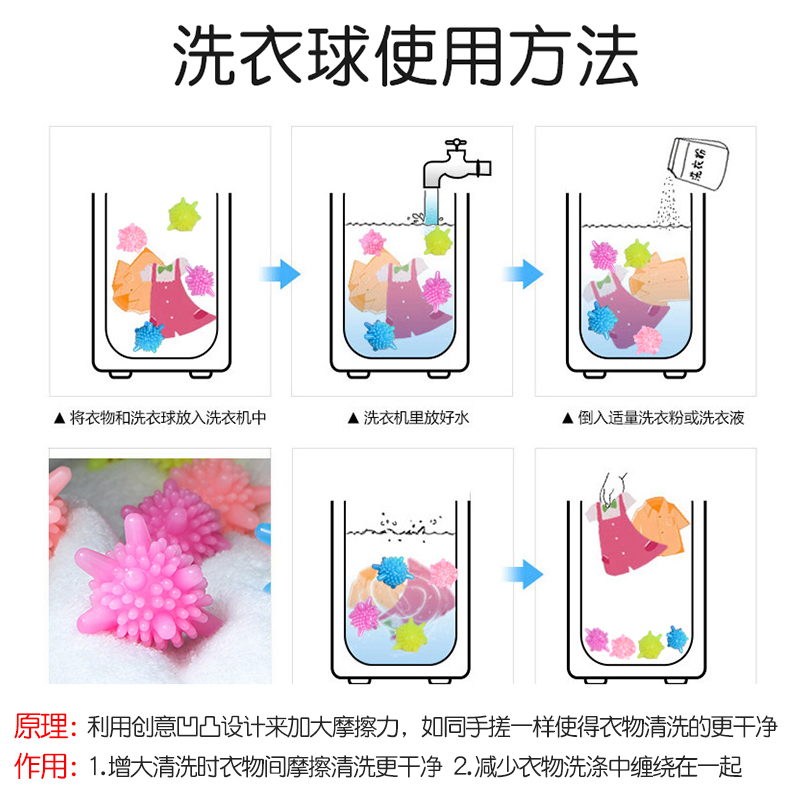 洗衣球使用方法

洗衣粉

▲ 将衣物和洗衣球放入洗衣机中

▲ 洗衣机里放好水

▲ 倒入适量洗衣粉或洗衣液

原理：利用创意凹凸设计来加大摩擦力，如同手搓一样使得衣物清洗的更干净
作用：1.增大清洗时衣物间摩擦清洗更干净 2.减少衣物洗涤中缠绕在一起