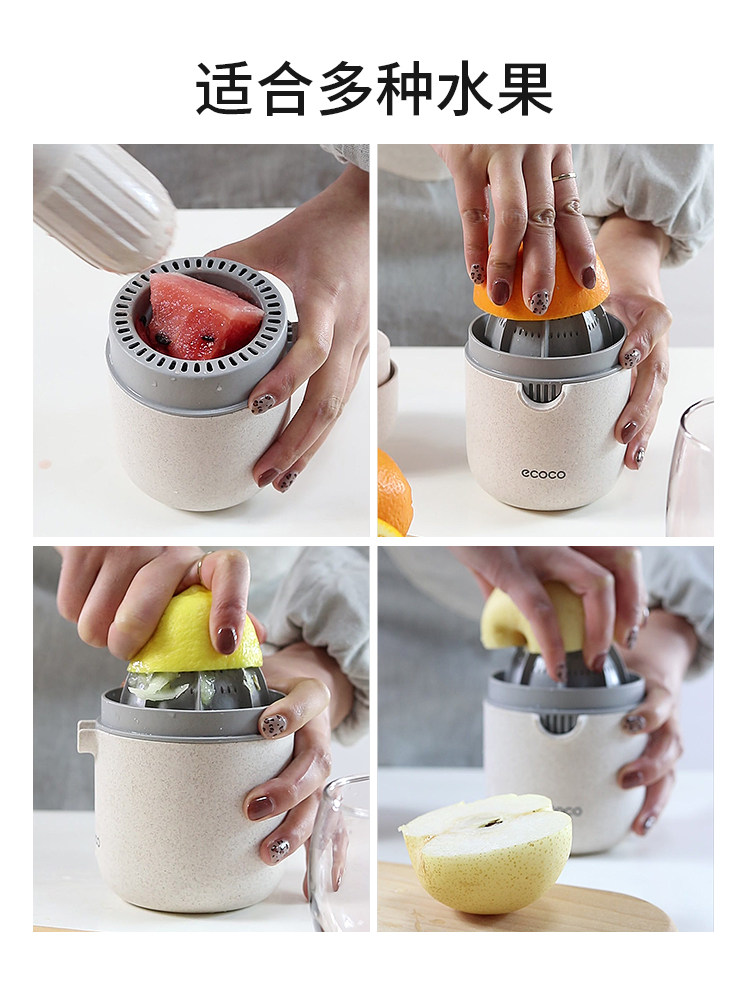 适合多种水果

ecoco