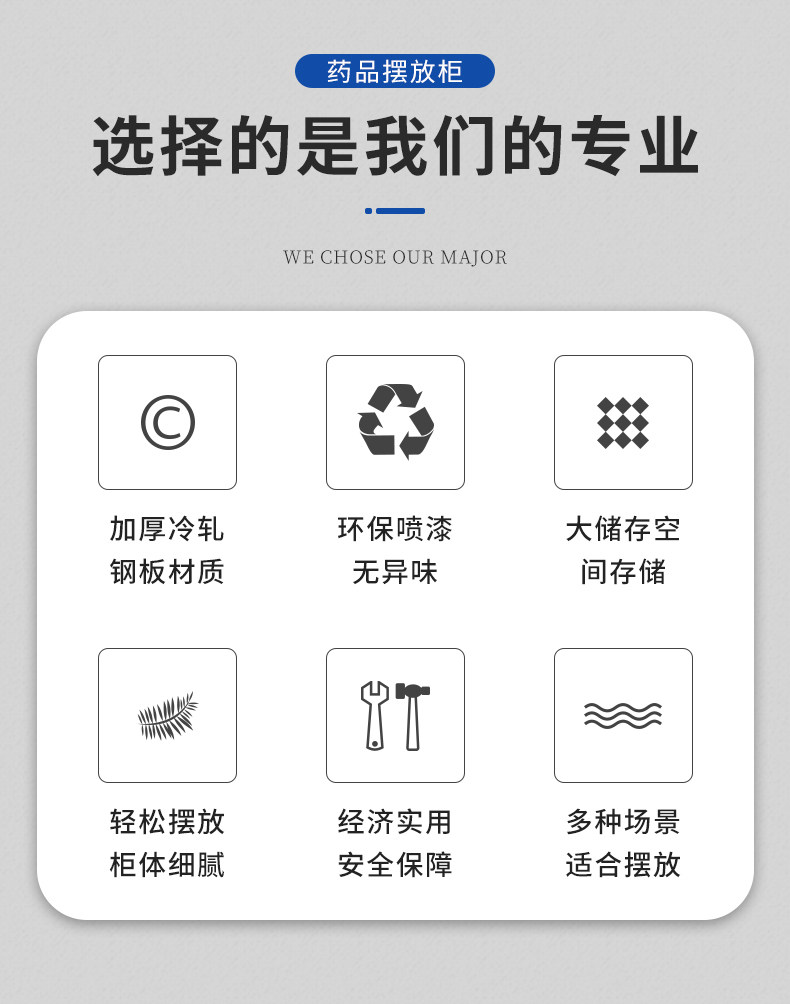 药品摆放柜

选择的是我们的专业

WE CHOSE OUR MAJOR

加厚冷轧
钢板材质

环保喷漆
无异味

大储存空
间存储

轻松摆放
柜体细腻

经济实用
安全保障

多种场景
适合摆放