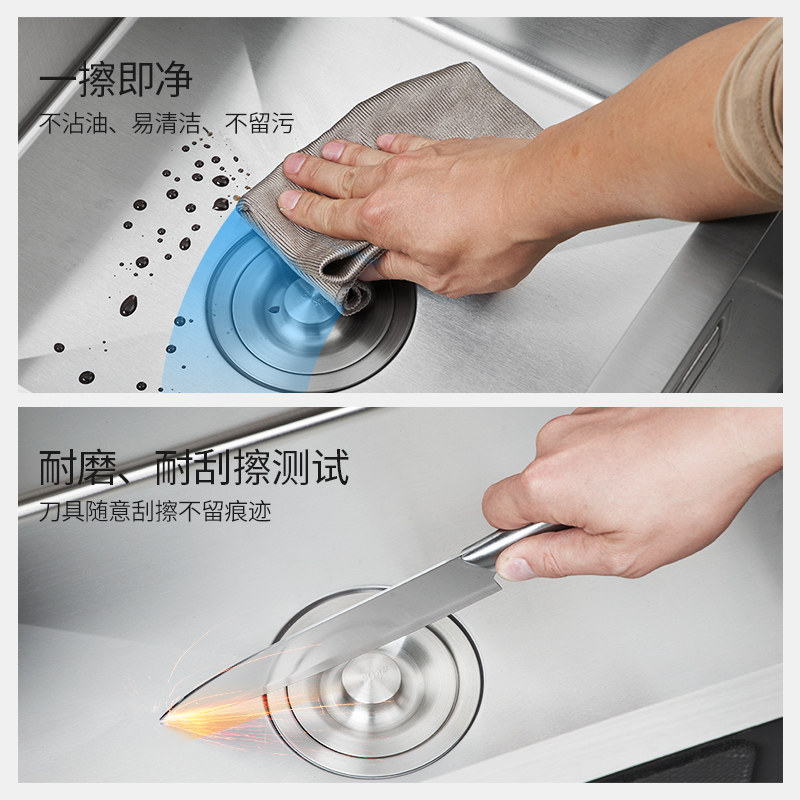 一擦即净
不沾油、易清洁、不留污

耐磨、耐刮擦测试
刀具随意刮擦不留痕迹