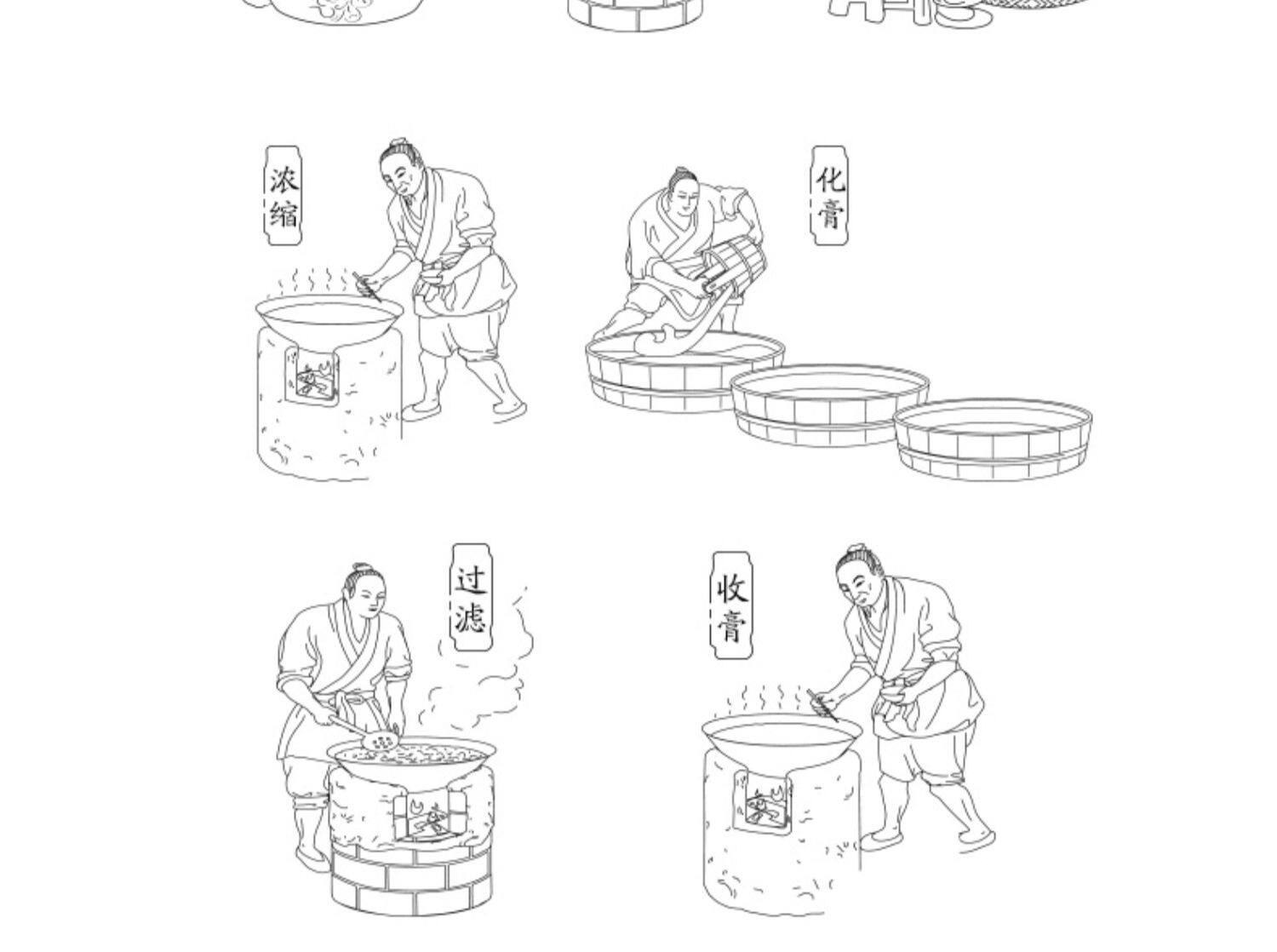 浓缩

化膏

过滤

收膏