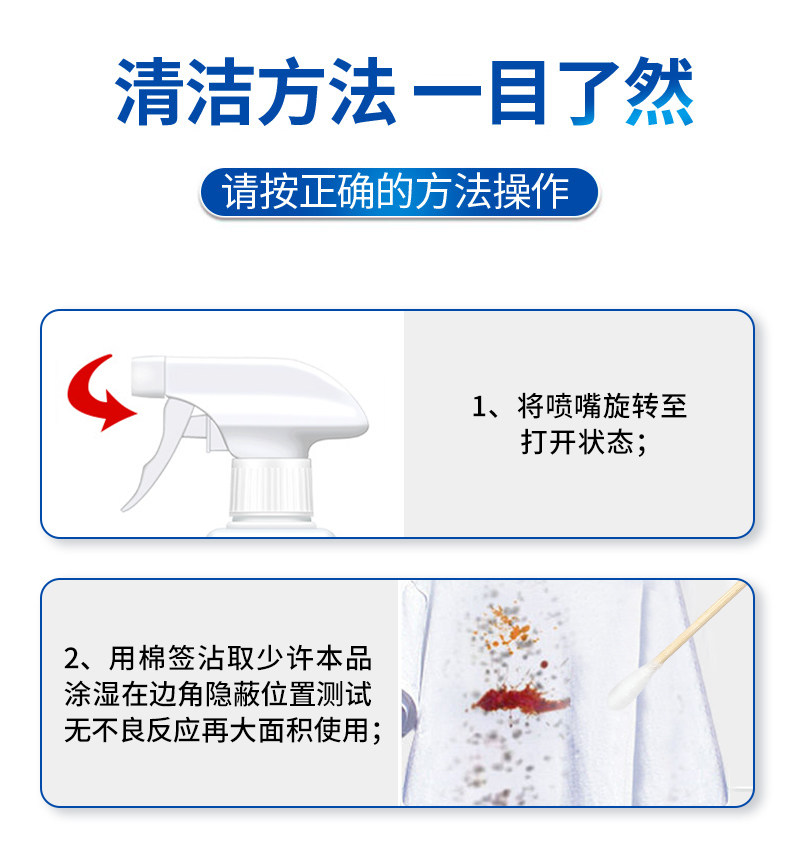 清洁方法 一目了然

请按正确的方法操作

1、将喷嘴旋转至打开状态；

2、用棉签沾取少许本品涂湿在边角隐蔽位置测试无不良反应再大面积使用；