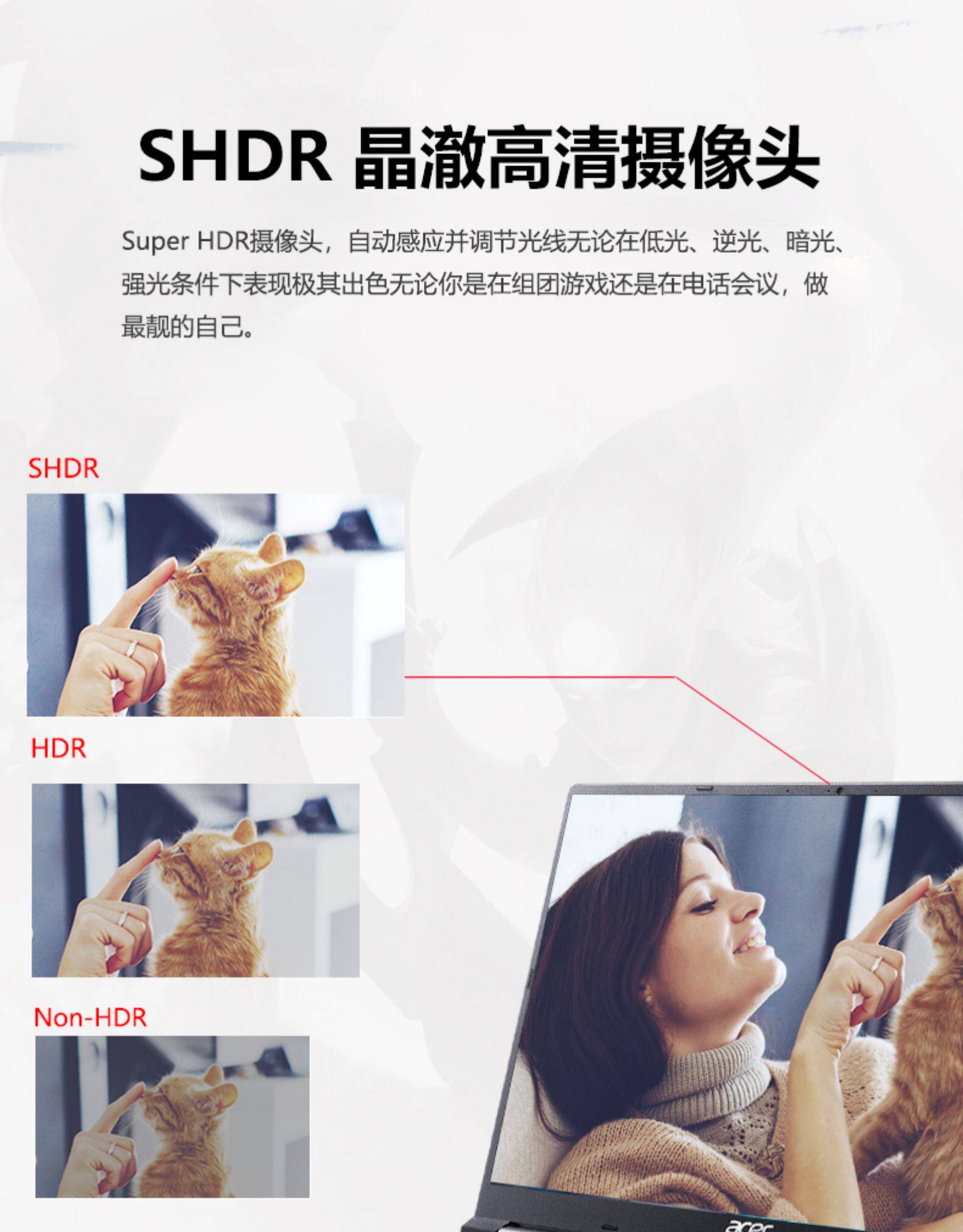 SHDR 晶澈高清摄像头

Super HDR摄像头，自动感应并调节光线无论在低光、逆光、暗光、强光条件下表现极其出色无论你是在组团游戏还是在电话会议，做最靓的自己。

SHDR

HDR

Non-HDR

acer