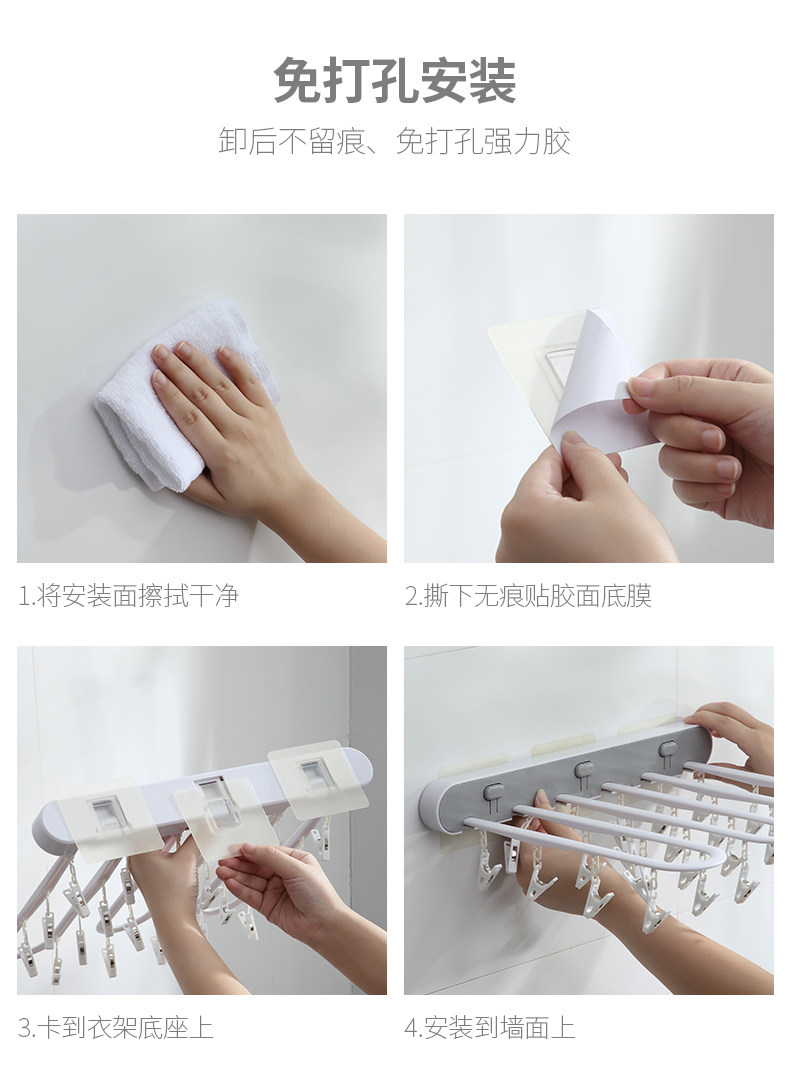 免打孔安装

卸后不留痕、免打孔强力胶

1.将安装面擦拭干净

2.撕下无痕贴胶面底膜

3.卡到衣架底座上

4.安装到墙面上