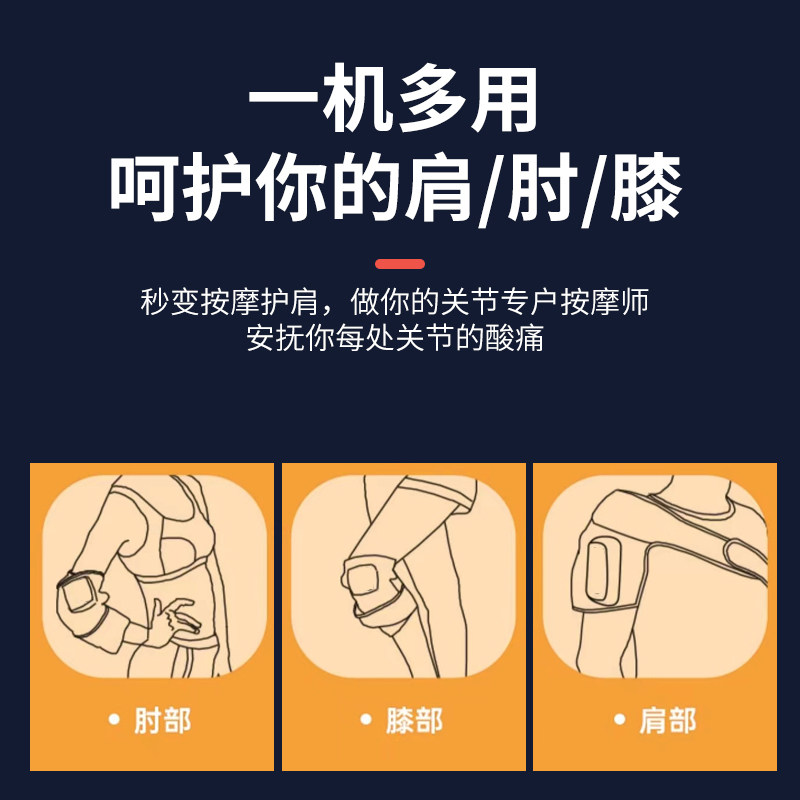 一机多用
呵护你的肩/肘/膝

秒变按摩护肩，做你的关节专户按摩师
安抚你每处关节的酸痛

• 肘部

• 膝部

• 肩部