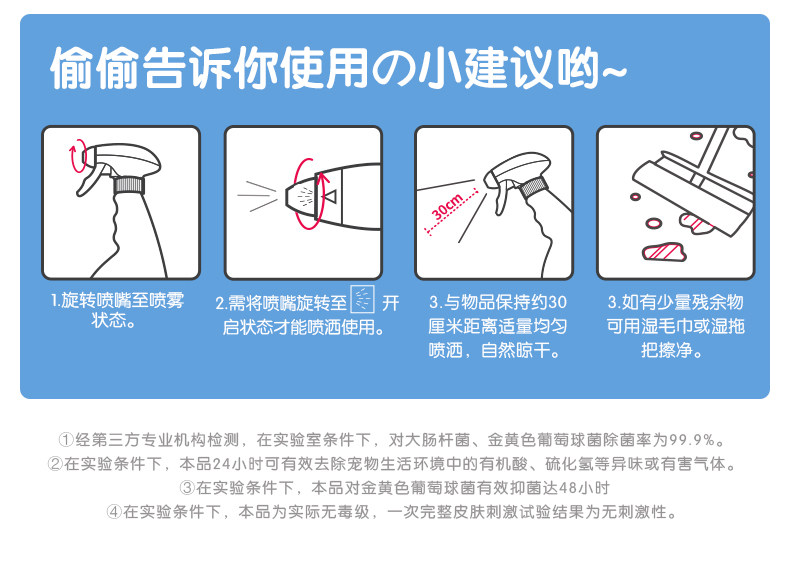 偷偷告诉你使用の小建议哟~

30cm

1.旋转喷嘴至喷雾状态。

2.需将喷嘴旋转至 开启状态才能喷洒使用。

3.与物品保持约30厘米距离适量均匀喷洒，自然晾干。

3.如有少量残余物可用湿毛巾或湿拖把擦净。

①经第三方专业机构检测，在实验室条件下，对大肠杆菌、金黄色葡萄球菌除菌率为99.9%。
②在实验条件下，本品24小时可有效去除宠物生活环境中的有机酸、硫化氢等异味或有害气体。
③在实验条件下，本品对金黄色葡萄球菌有效抑菌达48小时
④在实验条件下，本品为实际无毒级，一次完整皮肤刺激试验结果为无刺激性。