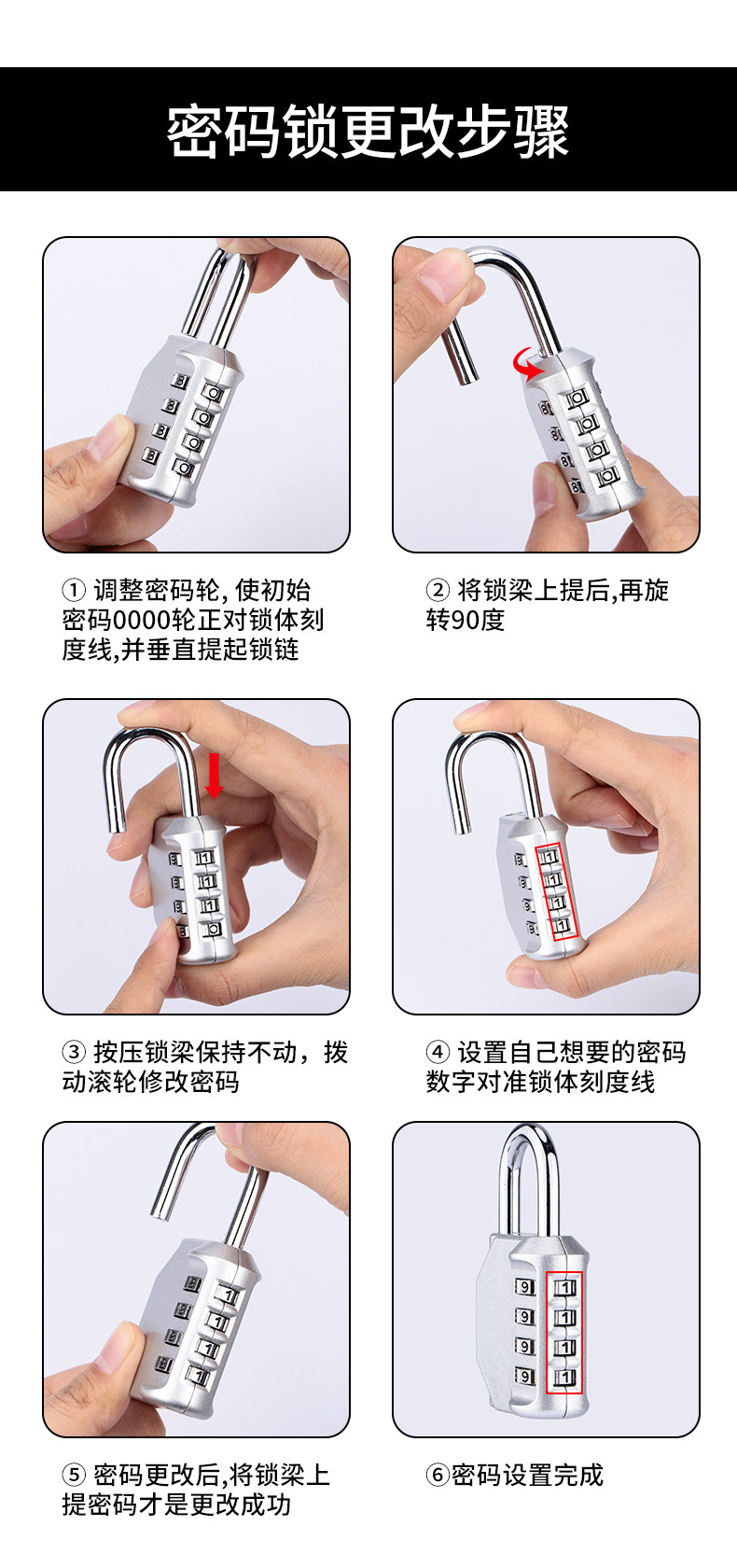 密码锁更改步骤

① 调整密码轮, 使初始密码0000轮正对锁体刻度线,并垂直提起锁链

② 将锁梁上提后,再旋转90度

③ 按压锁梁保持不动，拨动滚轮修改密码

④ 设置自己想要的密码数字对准锁体刻度线

⑤ 密码更改后,将锁梁上提密码才是更改成功

⑥密码设置完成