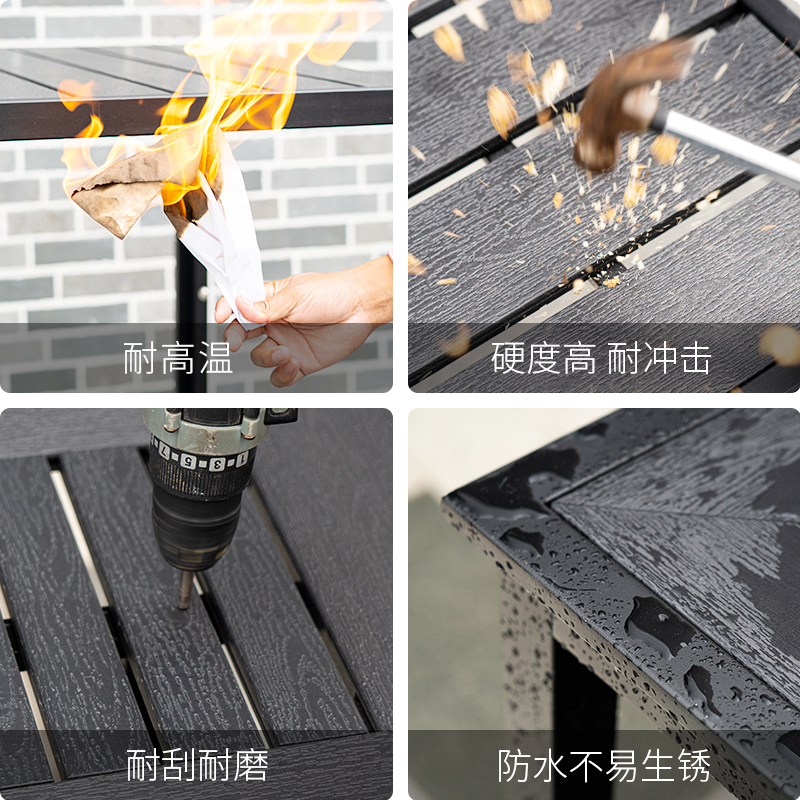 耐高温

硬度高 耐冲击

耐刮耐磨

防水不易生锈