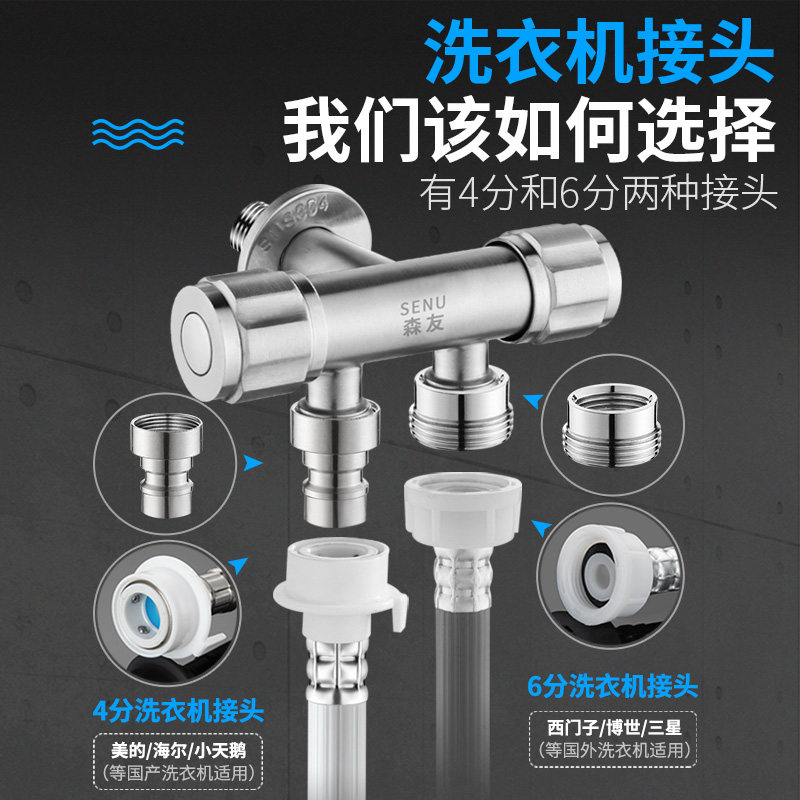 洗衣机接头
我们该如何选择
有4分和6分两种接头

SUS304

SENU
森友

4分洗衣机接头
美的/海尔/小天鹅
(等国产洗衣机适用)

6分洗衣机接头
西门子/博世/三星
(等国外洗衣机适用)