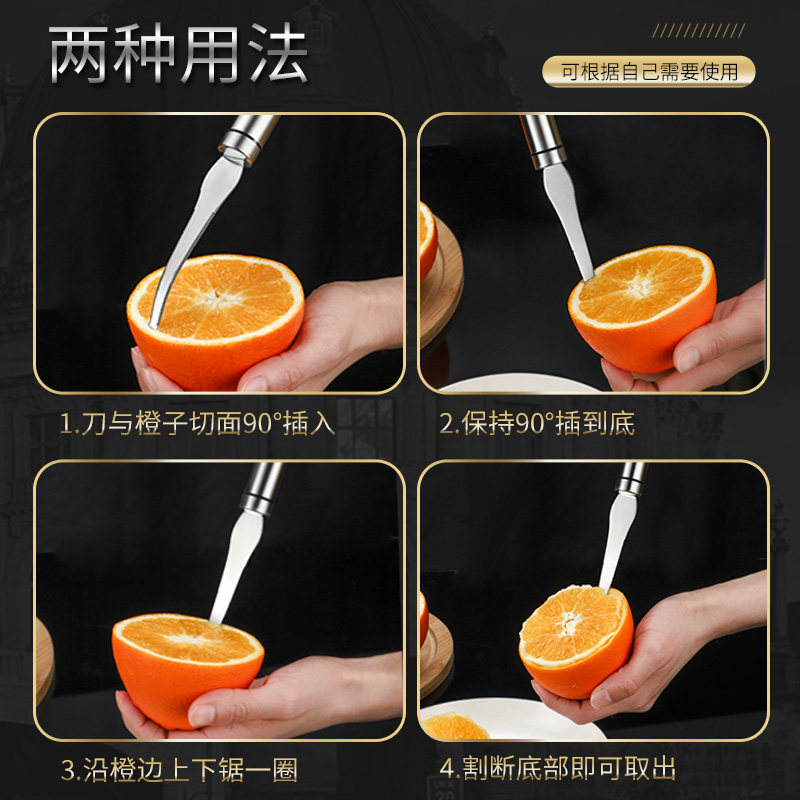 两种用法

可根据自己需要使用

1.刀与橙子切面90°插入

2.保持90°插到底

3.沿橙边上下锯一圈

4.割断底部即可取出