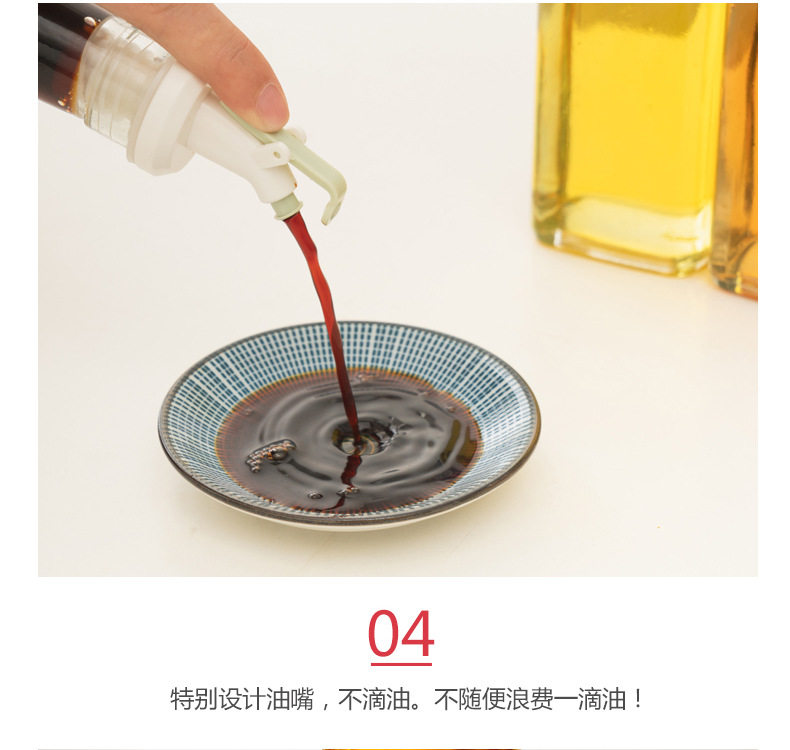 04

特别设计油嘴，不滴油。不随便浪费一滴油！