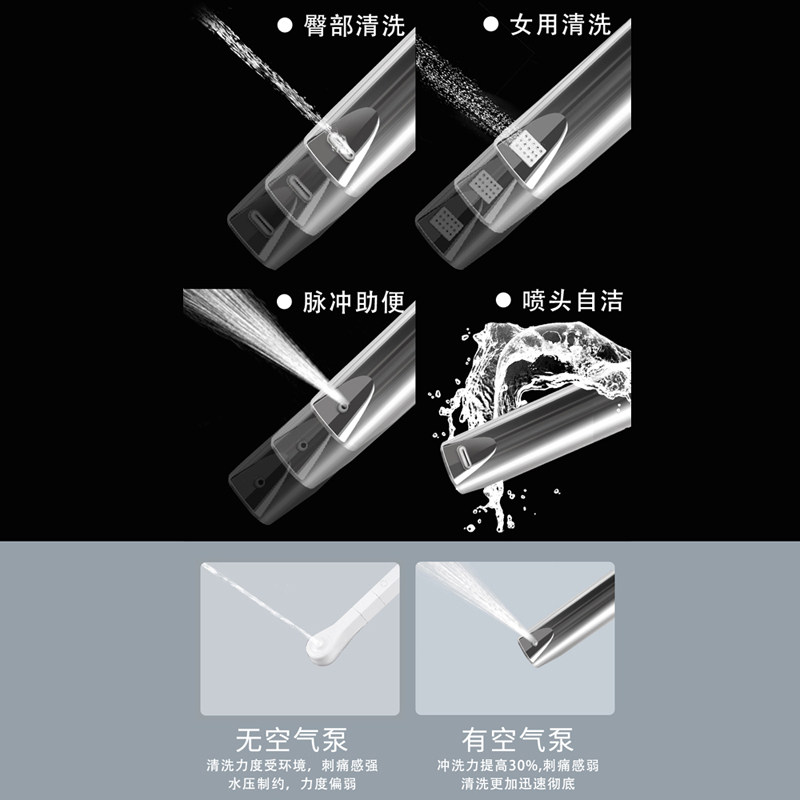 ● 臀部清洗

● 女用清洗

● 脉冲助便

● 喷头自洁

无空气泵
清洗力度受环境，刺痛感强
水压制约，力度偏弱

有空气泵
冲洗力提高30%,刺痛感弱
清洗更加迅速彻底