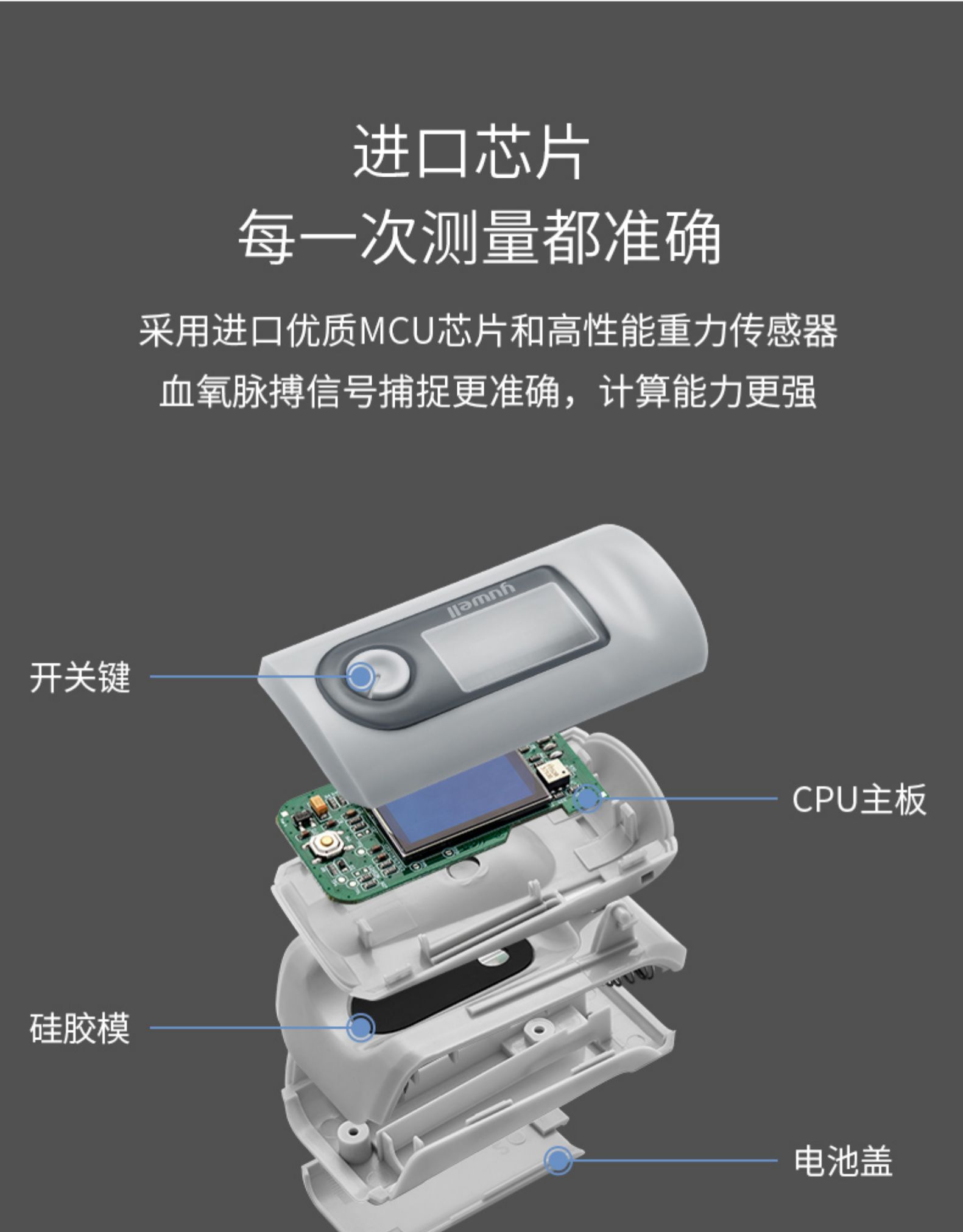 进口芯片
每一次测量都准确

采用进口优质MCU芯片和高性能重力传感器
血氧脉搏信号捕捉更准确，计算能力更强

yuwell

开关键

CPU主板

硅胶模

电池盖