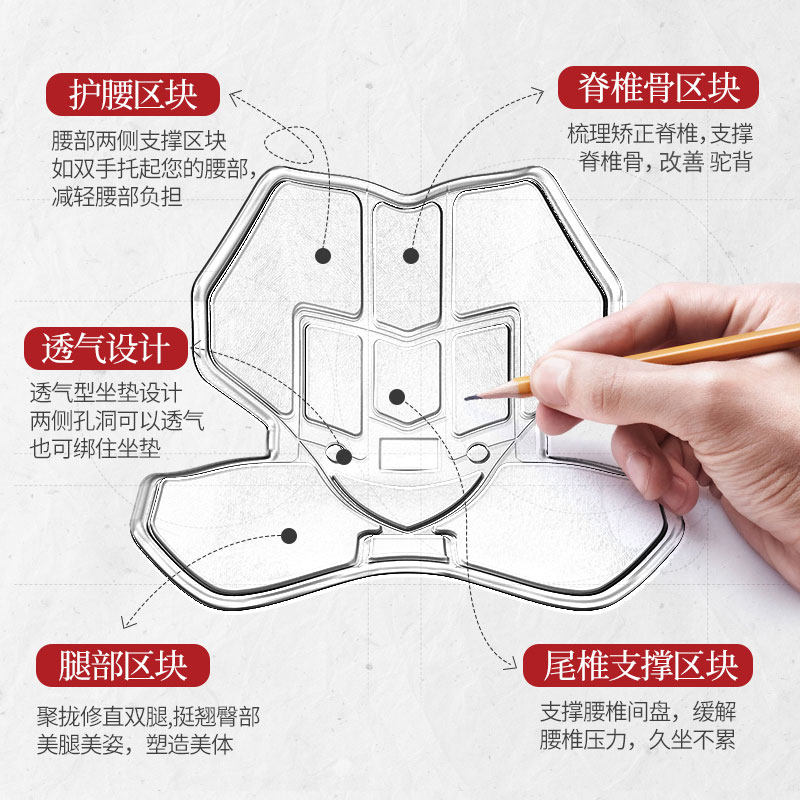 护腰区块

腰部两侧支撑区块
如双手托起您的腰部,
减轻腰部负担

脊椎骨区块

梳理矫正脊椎,支撑
脊椎骨,改善 驼背

透气设计

透气型坐垫设计
两侧孔洞可以透气
也可绑住坐垫

腿部区块

聚拢修直双腿,挺翘臀部
美腿美姿，塑造美体

尾椎支撑区块

支撑腰椎间盘，缓解
腰椎压力，久坐不累